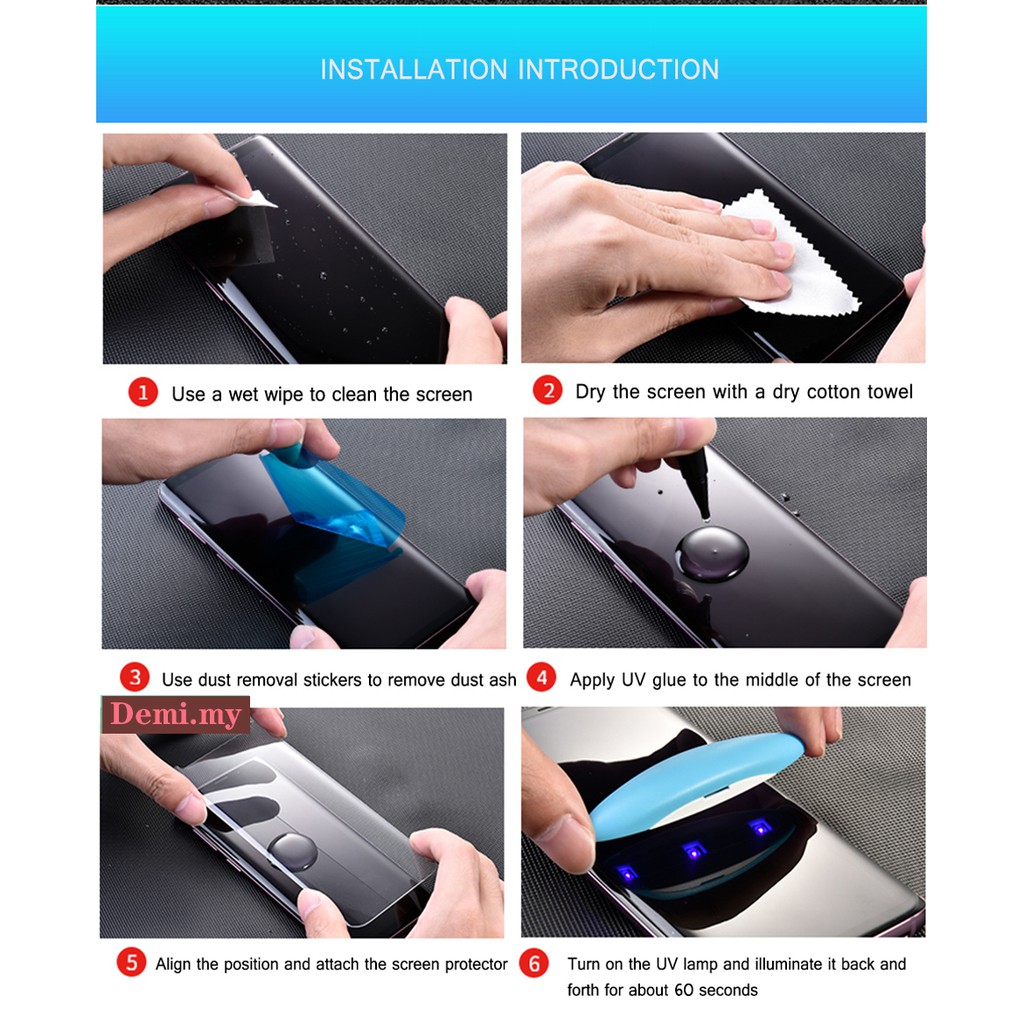 INSTALLATION INTRODUCTION

1 Use a wet wipe to clean the screen

2 Dry the screen with a dry cotton towel

3 Use dust removal stickers to remove dust ash

4 Apply UV glue to the middle of the screen

Demi.my

5 Align the position and attach the screen protector

6 Turn on the UV lamp and illuminate it back and forth for about 60 seconds