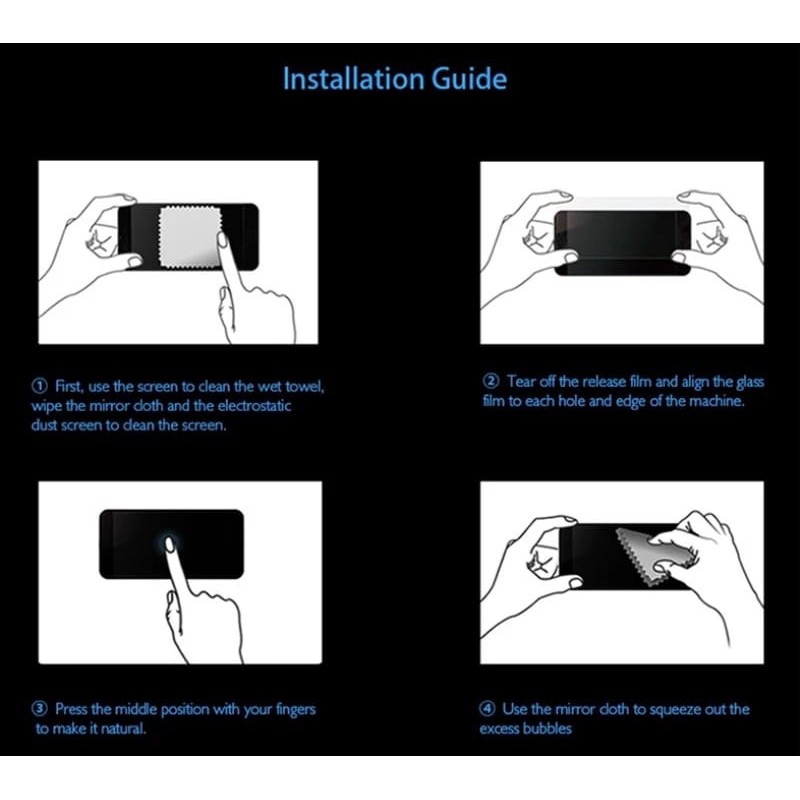 Installation Guide

① First, use the screen to clean the wet towel, wipe the mirror cloth and the electrostatic dust screen to clean the screen.

② Tear off the release film and align the glass film to each hole and edge of the machine.

③ Press the middle position with your fingers to make it natural.

④ Use the mirror cloth to squeeze out the excess bubbles