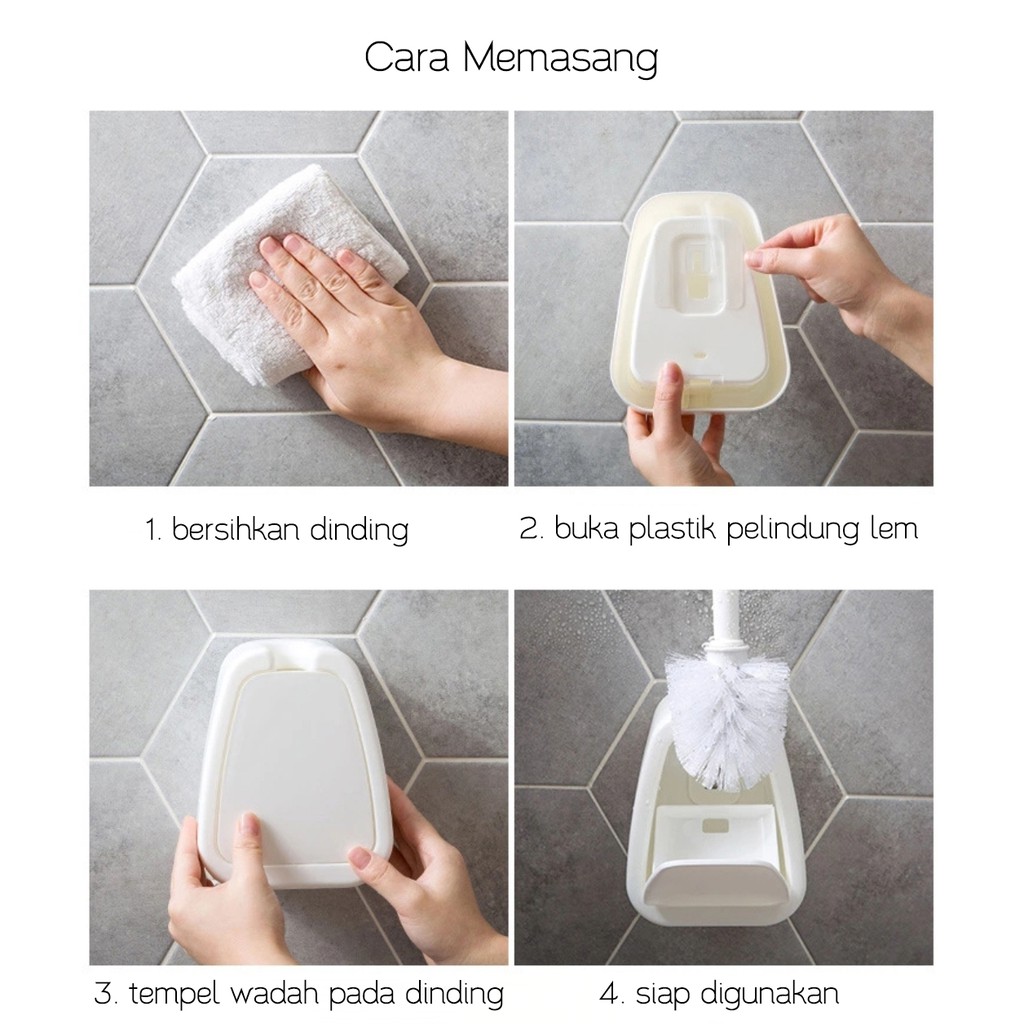 Cara Memasang

1. bersihkan dinding

2. buka plastik pelindung lem

3. tempel wadah pada dinding

4. siap digunakan