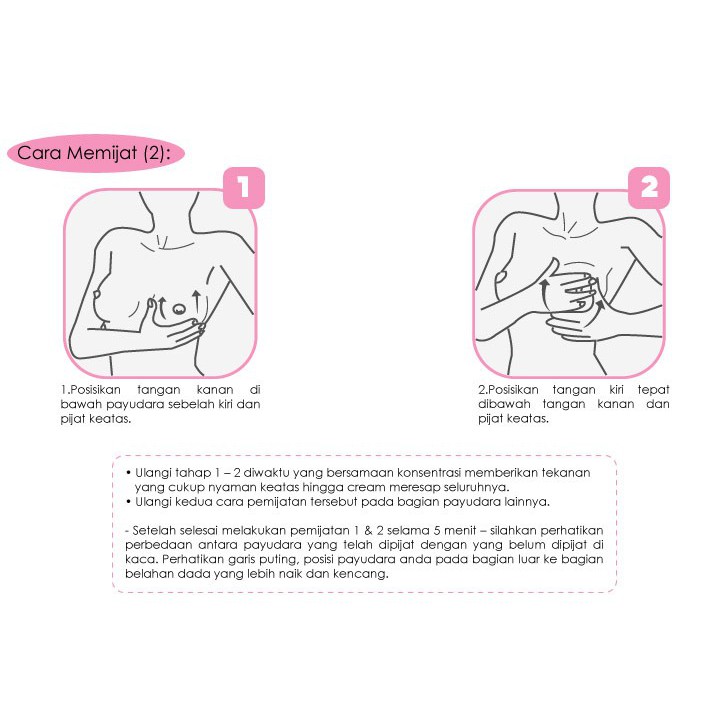 Cara Memijat (2):

1

1.Posisikan tangan kanan di bawah payudara sebelah kiri dan pijat keatas.

2

2.Posisikan tangan kiri tepat dibawah tangan kanan dan pijat keatas.

• Ulangi tahap 1 – 2 diwaktu yang bersamaan konsentrasi memberikan tekanan yang cukup nyaman keatas hingga cream meresap seluruhnya.
• Ulangi kedua cara pemijatan tersebut pada bagian payudara lainnya.

- Setelah selesai melakukan pemijatan 1 & 2 selama 5 menit – silahkan perhatikan perbedaan antara payudara yang telah dipijat dengan yang belum dipijat di kaca. Perhatikan garis puting, posisi payudara anda pada bagian luar ke bagian belahan dada yang lebih naik dan kencang.