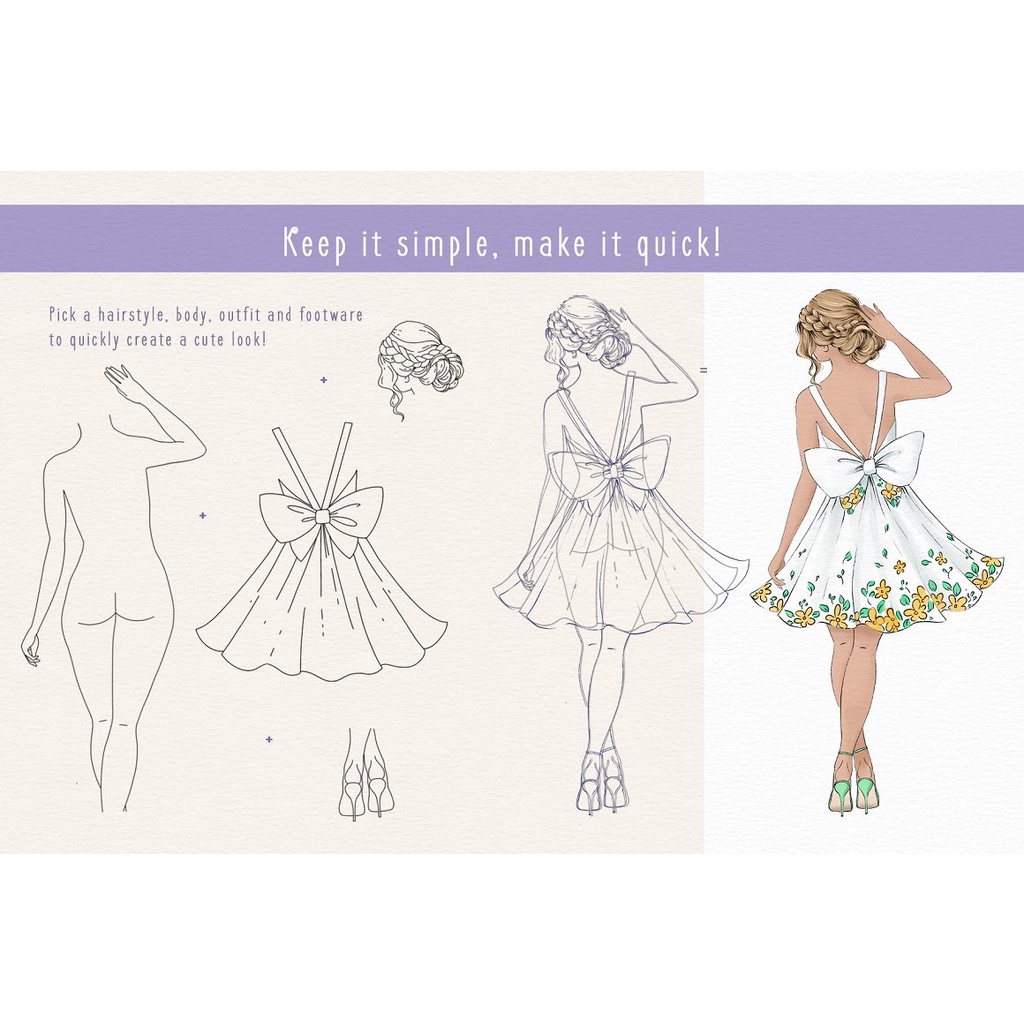 Keep it simple, make it quick!

Pick a hairstyle, body, outfit and footware to quickly create a cute look!

+

+

+

=