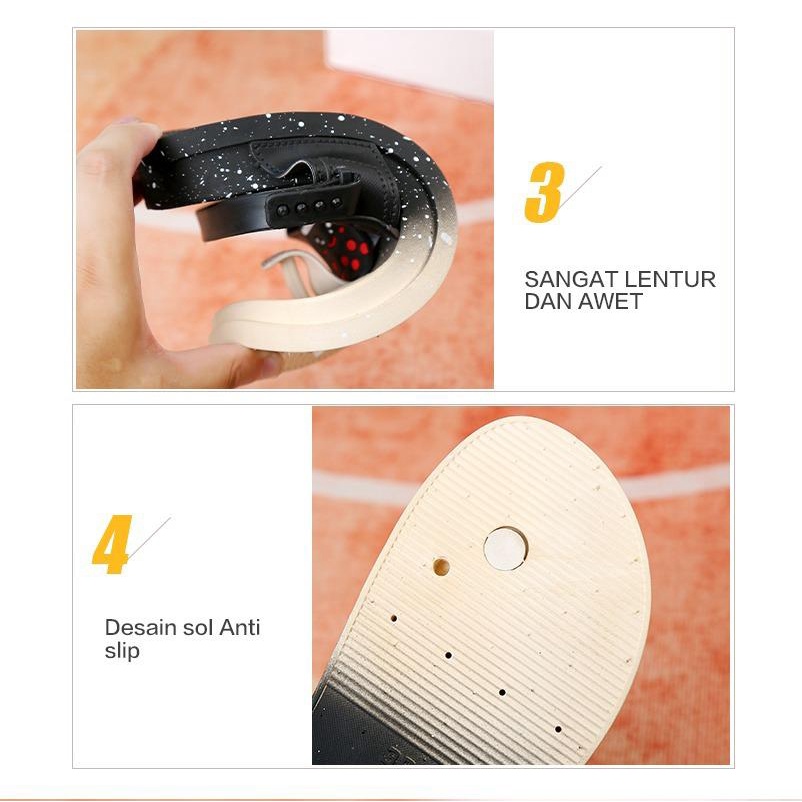 3

SANGAT LENTUR DAN AWET

4

Desain sol Anti slip