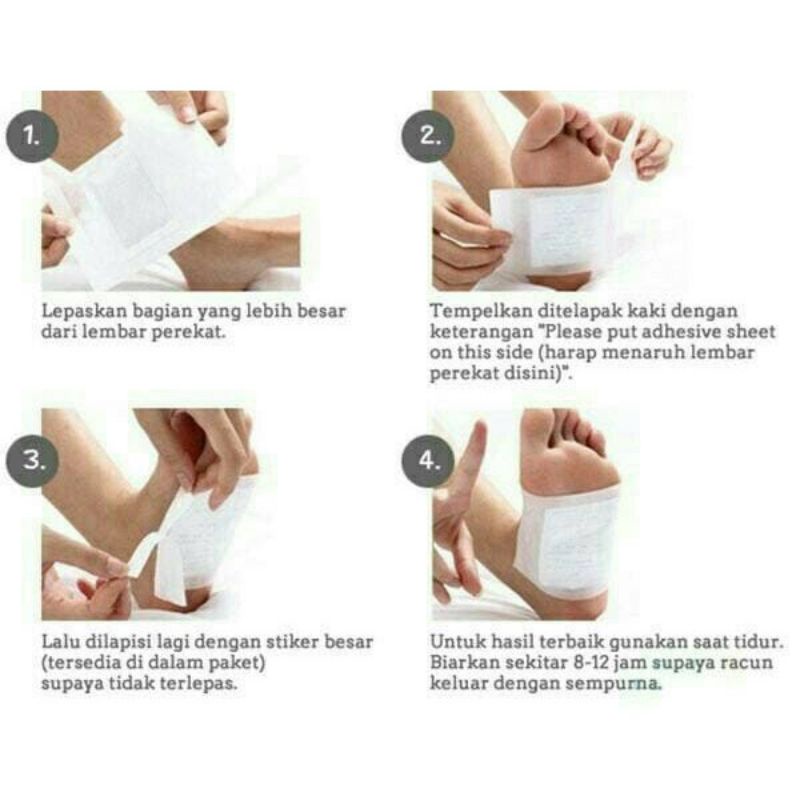 1.

Lepaskan bagian yang lebih besar dari lembar perekat.

2.

Tempelkan ditelapak kaki dengan keterangan "Please put adhesive sheet on this side (harap menaruh lembar perekat disini)".

3.

Lalu dilapisi lagi dengan stiker besar (tersedia di dalam paket) supaya tidak terlepas.

4.

Untuk hasil terbaik gunakan saat tidur. Biarkan sekitar 8-12 jam supaya racun keluar dengan sempurna.