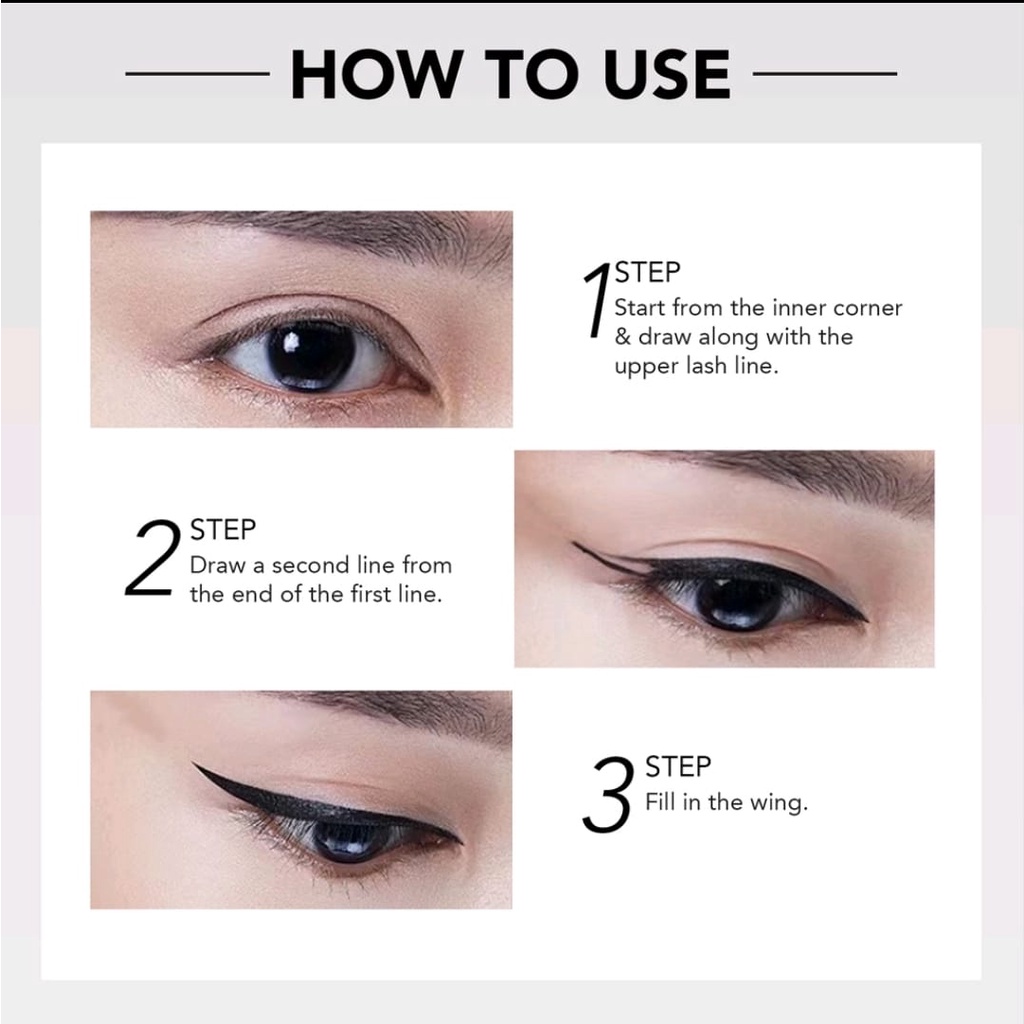 HOW TO USE

1 STEP
Start from the inner corner & draw along with the upper lash line.

2 STEP
Draw a second line from the end of the first line.

3 STEP
Fill in the wing.