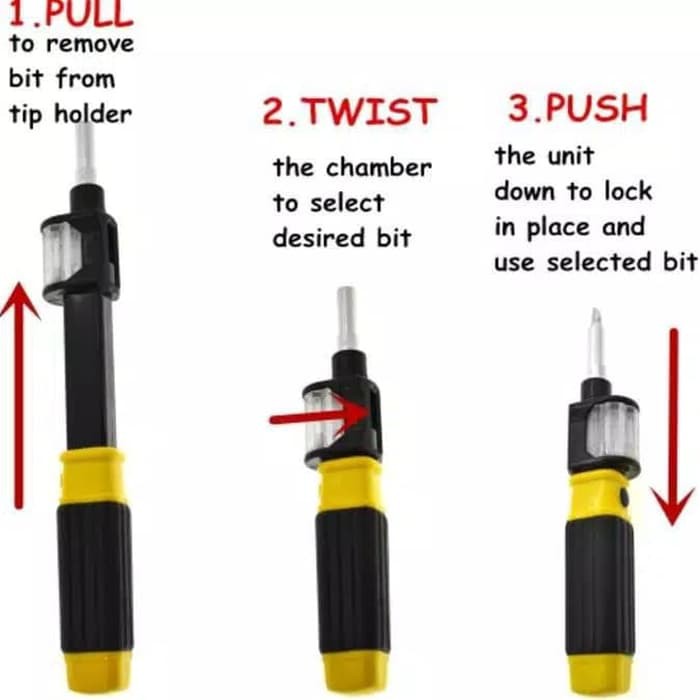 1.PULL
to remove bit from tip holder

2.TWIST
the chamber to select desired bit

3.PUSH
the unit down to lock in place and use selected bit