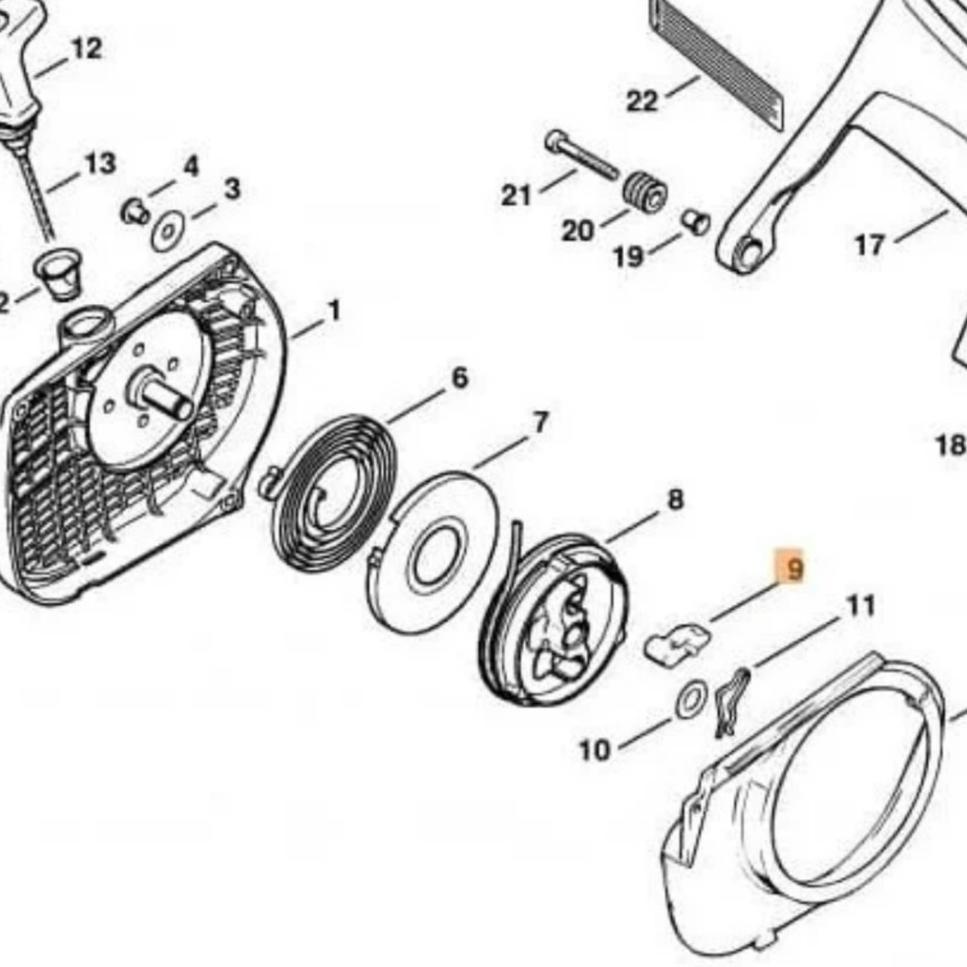 12
22
13
4
3
21
20
19
17
2
1
6
7
18
8
9
11
10