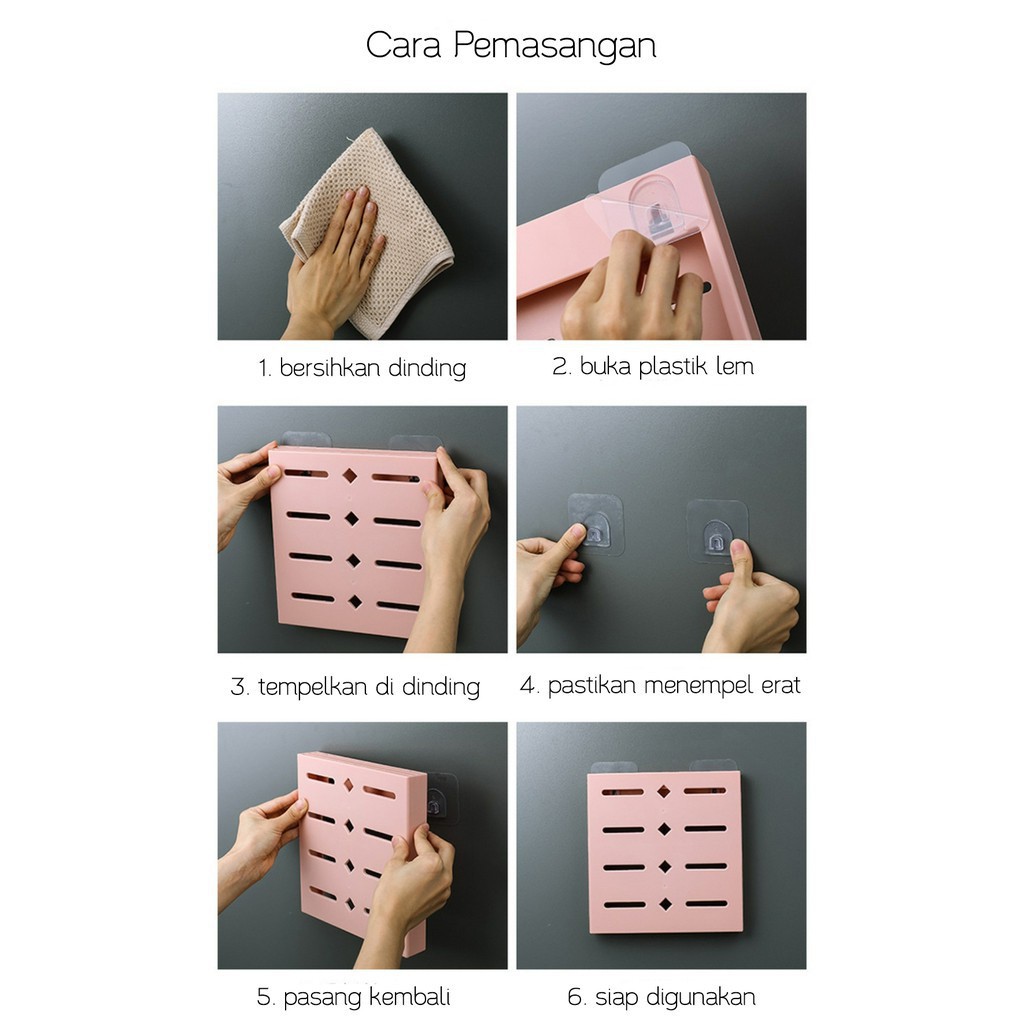 Cara Pemasangan

1. bersihkan dinding

2. buka plastik lem

3. tempelkan di dinding

4. pastikan menempel erat

5. pasang kembali

6. siap digunakan