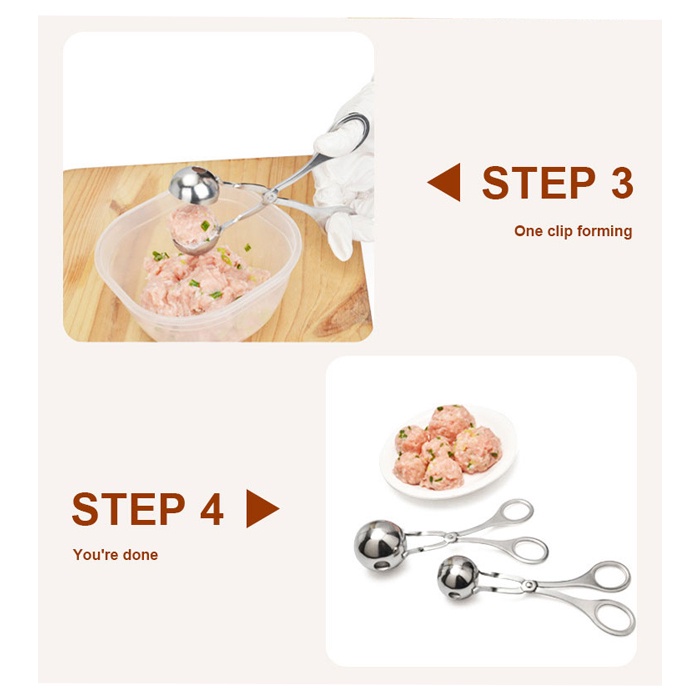 STEP 3

One clip forming

STEP 4

You're done