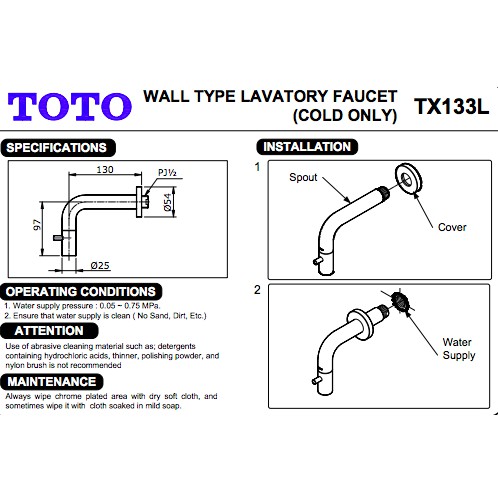 TOTO

WALL TYPE LAVATORY FAUCET (COLD ONLY)

TX133L

SPECIFICATIONS

130

PJ½

Ø54

97

Ø25

OPERATING CONDITIONS

1. Water supply pressure : 0.05 ~ 0.75 MPa.
2. Ensure that water supply is clean ( No Sand, Dirt, Etc.)

ATTENTION

Use of abrasive cleaning material such as; detergents containing hydrochloric acids, thinner, polishing powder, and nylon brush is not recommended

MAINTENANCE

Always wipe chrome plated area with dry soft cloth, and sometimes wipe it with cloth soaked in mild soap.

INSTALLATION

1

Spout

Cover

2

Water Supply