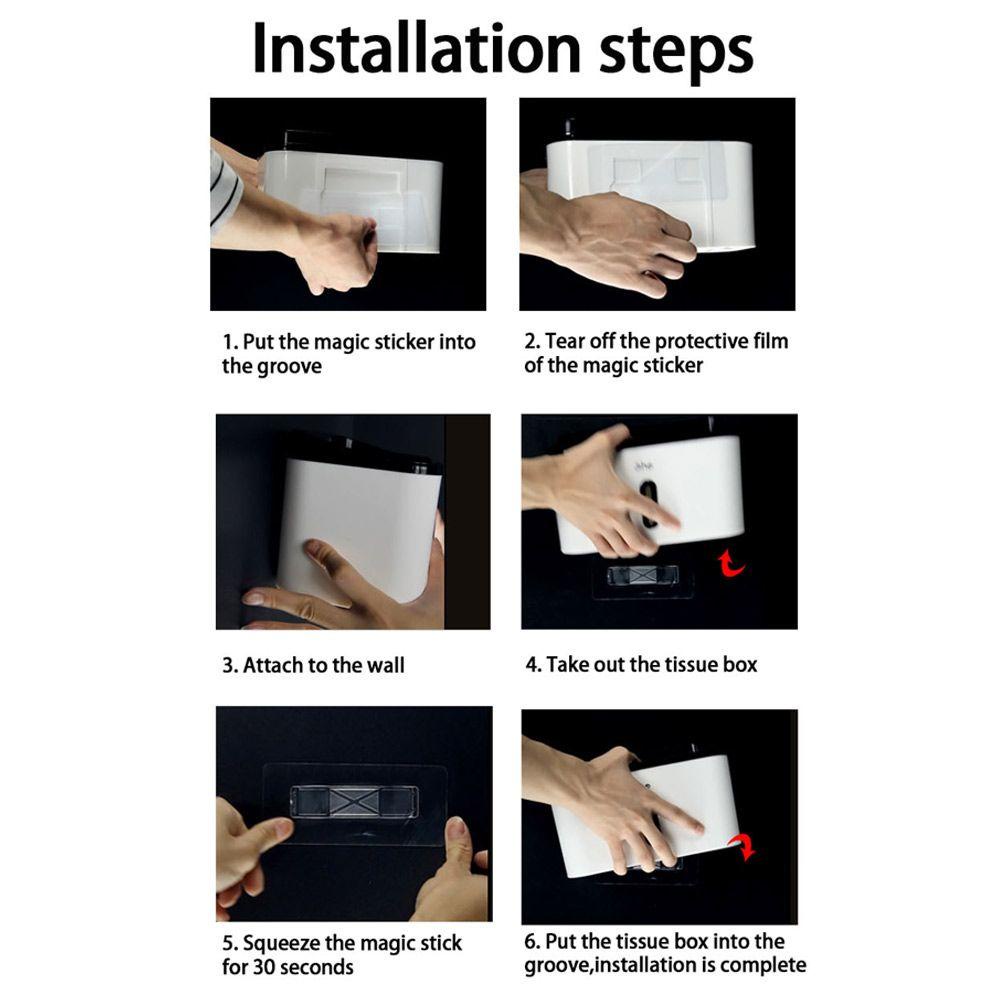 Installation steps

1. Put the magic sticker into the groove

2. Tear off the protective film of the magic sticker

3. Attach to the wall

4. Take out the tissue box

5. Squeeze the magic stick for 30 seconds

6. Put the tissue box into the groove,installation is complete