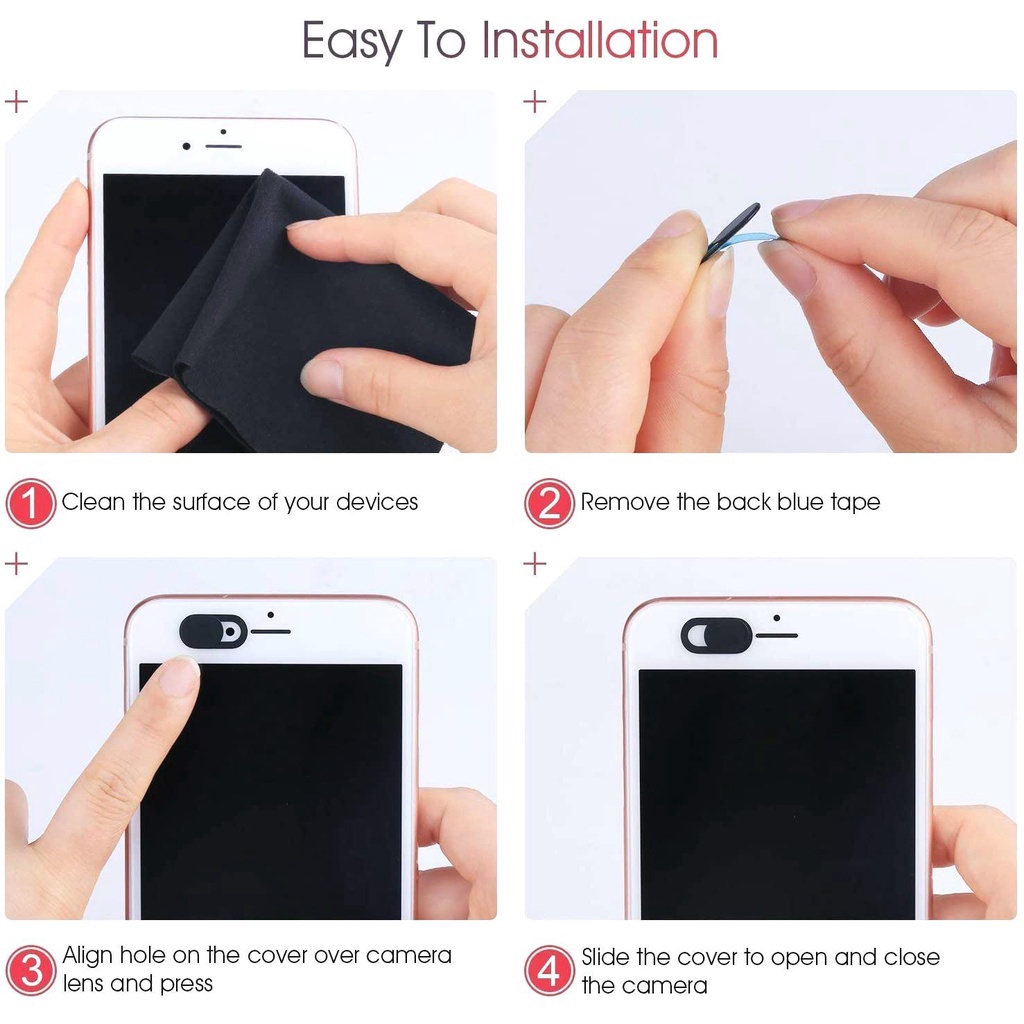 Easy To Installation

1 Clean the surface of your devices

2 Remove the back blue tape

3 Align hole on the cover over camera lens and press

4 Slide the cover to open and close the camera