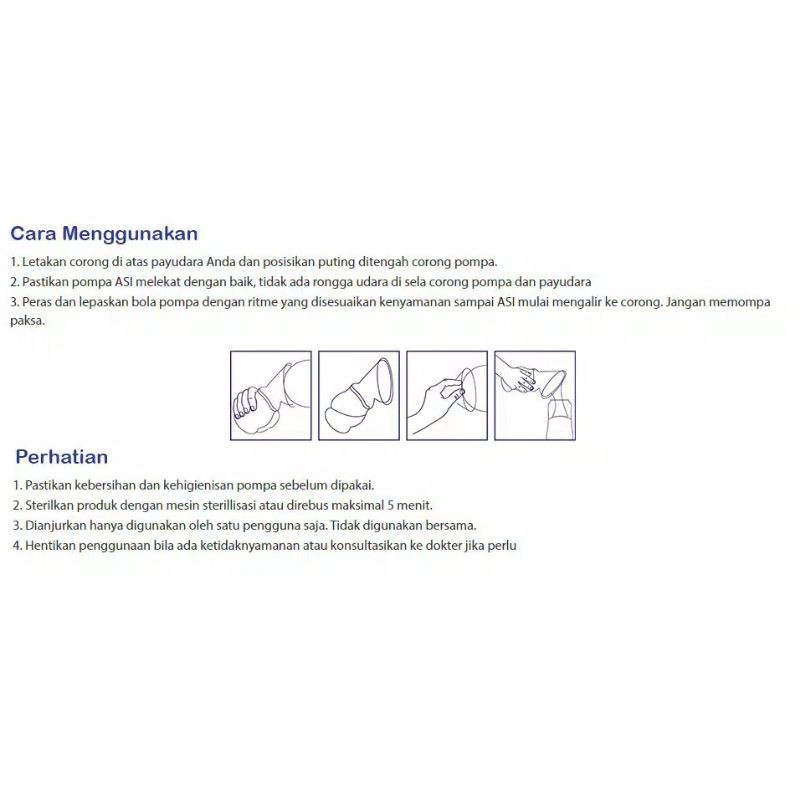 Cara Menggunakan

1. Letakan corong di atas payudara Anda dan posisikan puting ditengah corong pompa.
2. Pastikan pompa ASI melekat dengan baik, tidak ada rongga udara di sela corong pompa dan payudara
3. Peras dan lepaskan bola pompa dengan ritme yang disesuaikan kenyamanan sampai ASI mulai mengalir ke corong. Jangan memompa paksa.

Perhatian

1. Pastikan kebersihan dan kehigienisan pompa sebelum dipakai.
2. Sterilkan produk dengan mesin sterillisasi atau direbus maksimal 5 menit.
3. Dianjurkan hanya digunakan oleh satu pengguna saja. Tidak digunakan bersama.
4. Hentikan penggunaan bila ada ketidaknyamanan atau konsultasikan ke dokter jika perlu