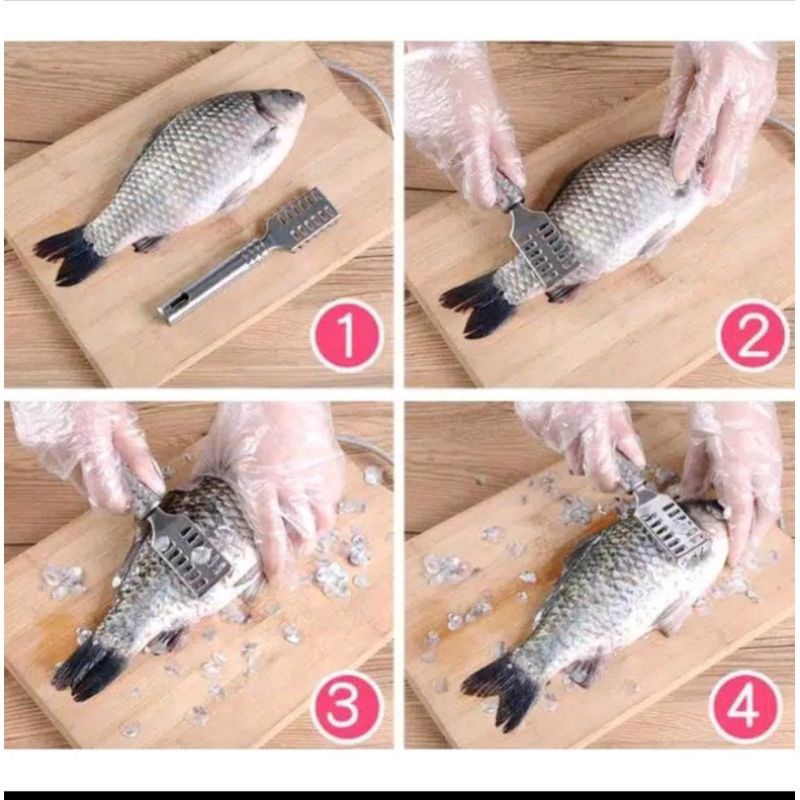 1

2

3

4