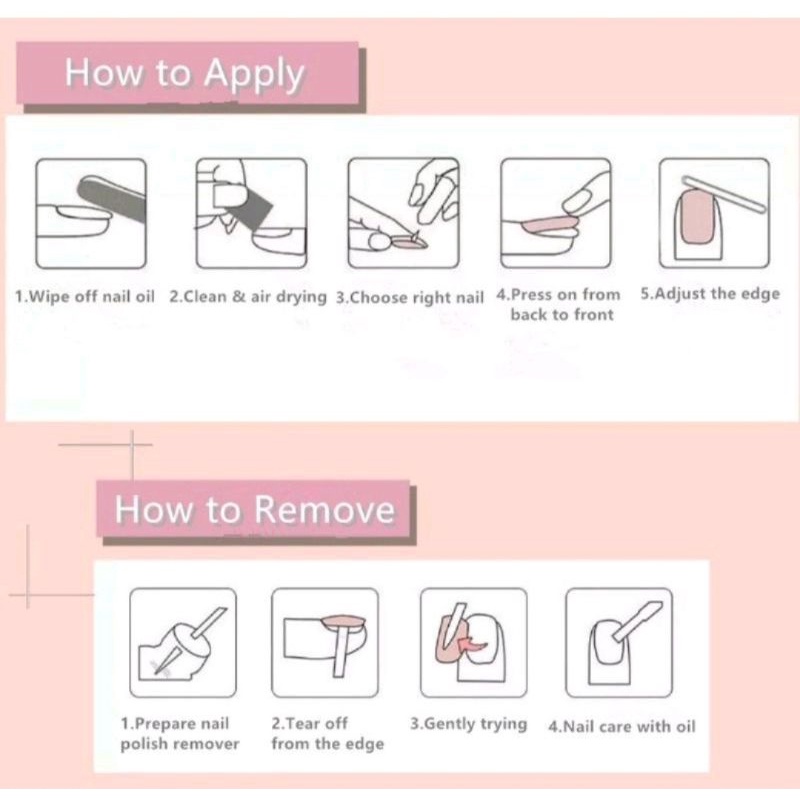 How to Apply

1.Wipe off nail oil

2.Clean & air drying

3.Choose right nail

4.Press on from back to front

5.Adjust the edge

How to Remove

1.Prepare nail polish remover

2.Tear off from the edge

3.Gently trying

4.Nail care with oil