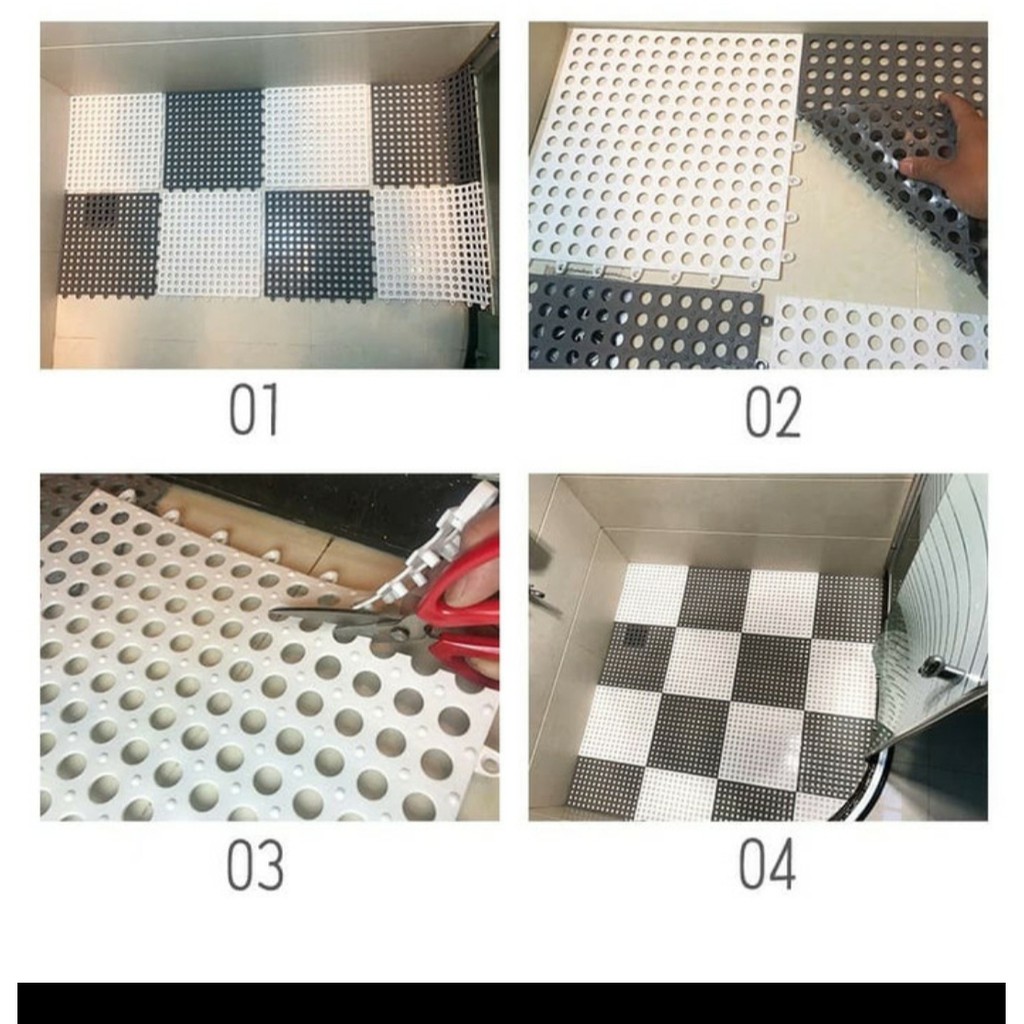 01

02

03

04