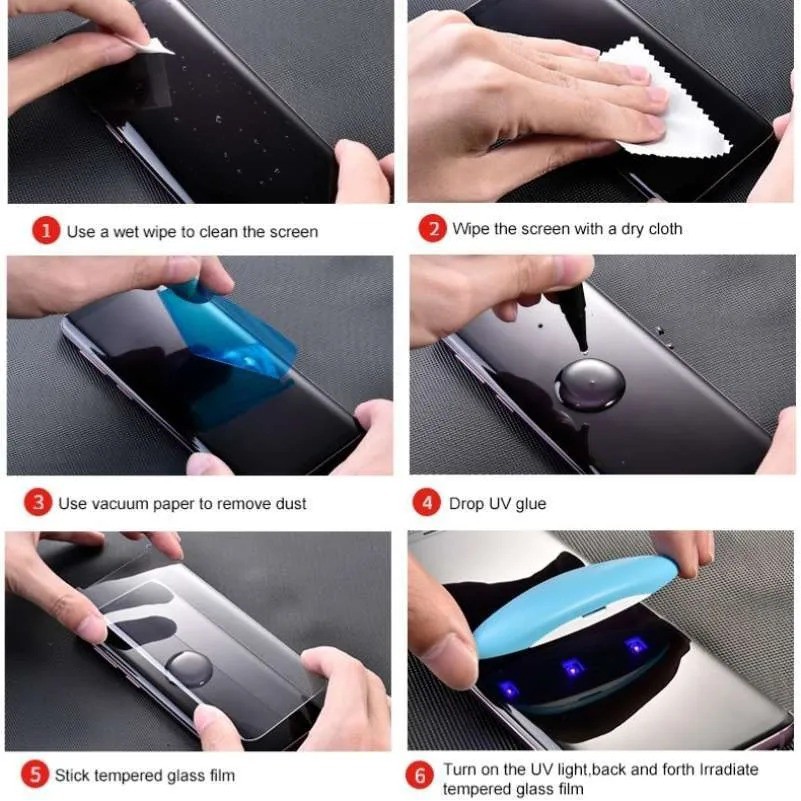 1 Use a wet wipe to clean the screen

2 Wipe the screen with a dry cloth

3 Use vacuum paper to remove dust

4 Drop UV glue

5 Stick tempered glass film

6 Turn on the UV light,back and forth Irradiate tempered glass film