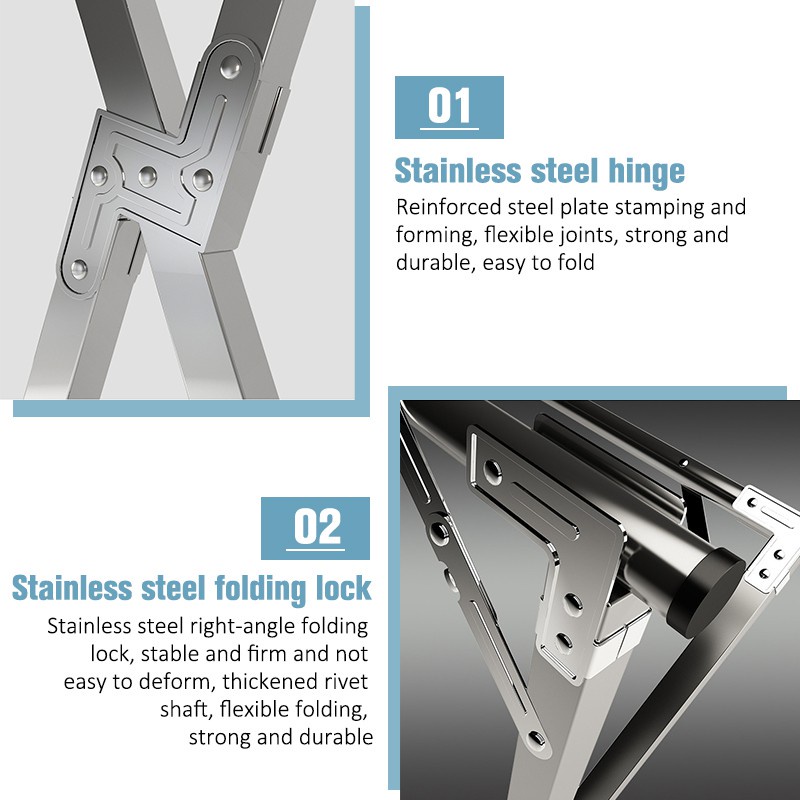 01

Stainless steel hinge

Reinforced steel plate stamping and forming, flexible joints, strong and durable, easy to fold

02

Stainless steel folding lock

Stainless steel right-angle folding lock, stable and firm and not easy to deform, thickened rivet shaft, flexible folding, strong and durable