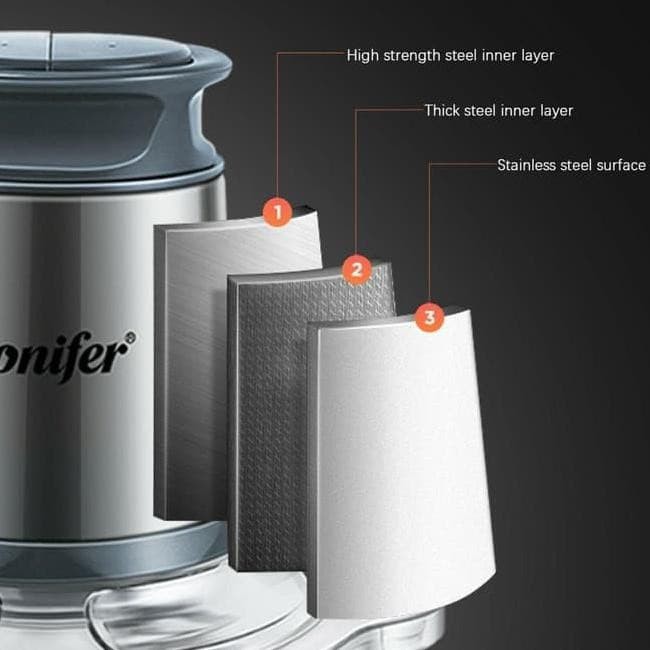 High strength steel inner layer

Thick steel inner layer

Stainless steel surface

1

2

3

onifer®