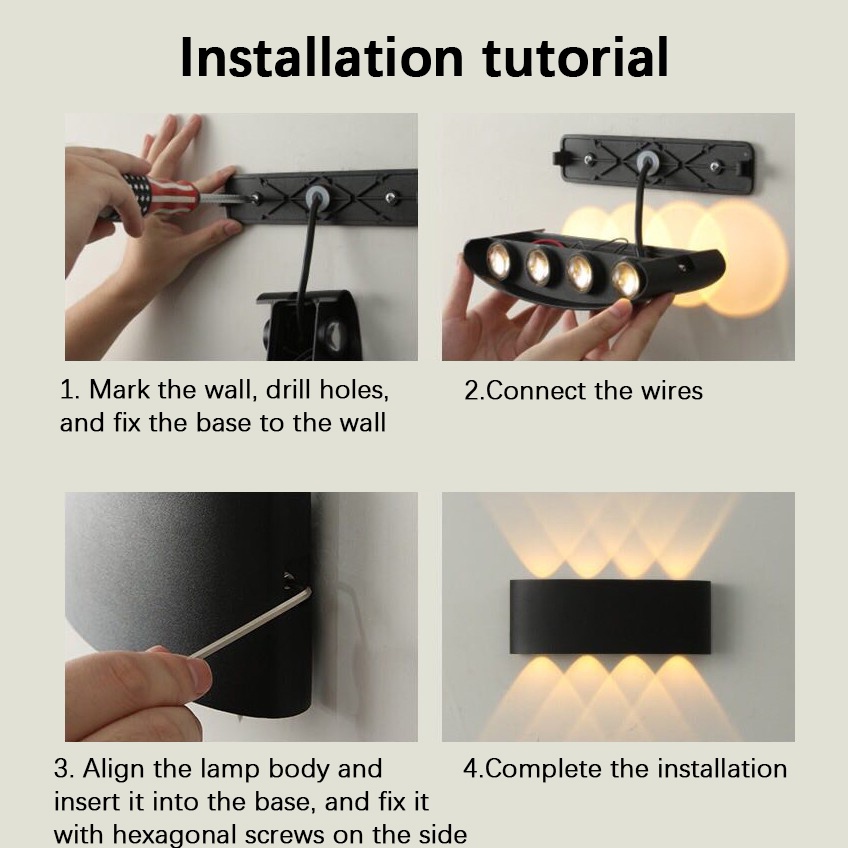 Installation tutorial

1. Mark the wall, drill holes, and fix the base to the wall

2.Connect the wires

3. Align the lamp body and insert it into the base, and fix it with hexagonal screws on the side

4.Complete the installation