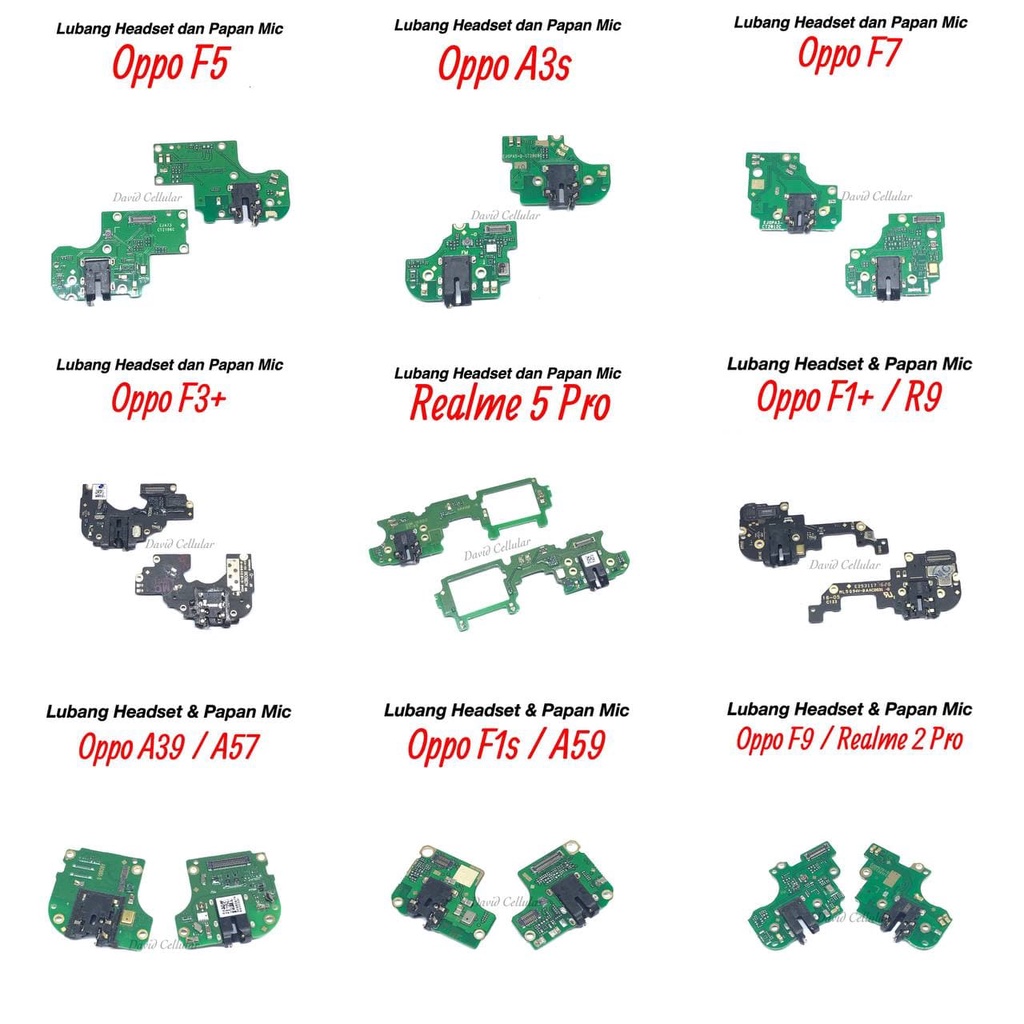 Lubang Headset dan Papan Mic
Oppo F5

David Cellular

Lubang Headset dan Papan Mic
Oppo A3s

David Cellular

Lubang Headset dan Papan Mic
Oppo F7

David Cellular

Lubang Headset dan Papan Mic
Oppo F3+

David Cellular

Lubang Headset dan Papan Mic
Realme 5 Pro

David Cellular

Lubang Headset & Papan Mic
Oppo F1+ / R9

David Cellular

Lubang Headset & Papan Mic
Oppo A39 / A57

David Cellular

Lubang Headset & Papan Mic
Oppo F1s / A59

David Cellular

Lubang Headset & Papan Mic
Oppo F9 / Realme 2 Pro

David Cellular