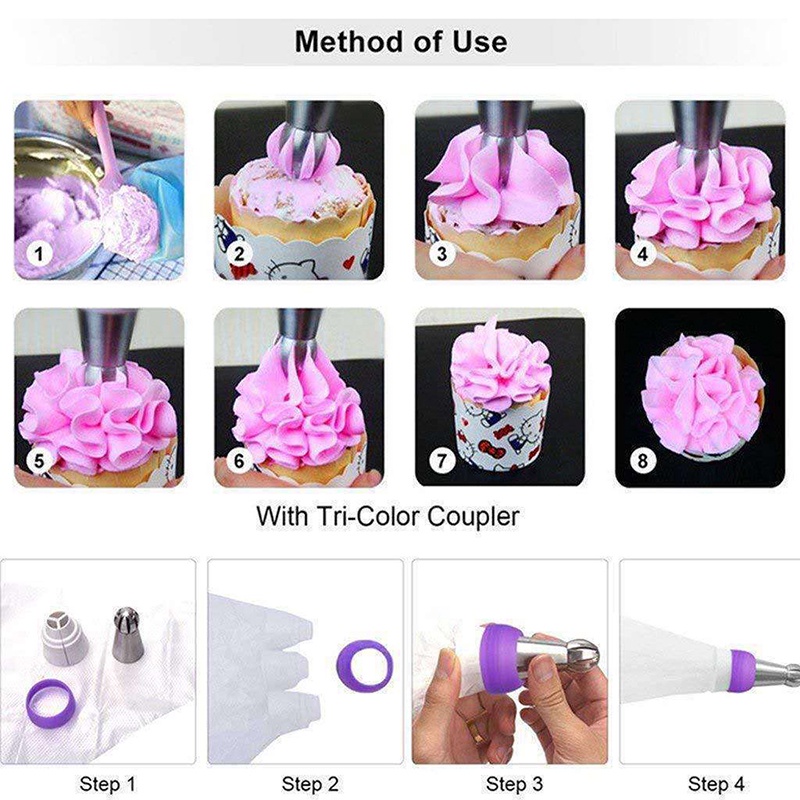 Method of Use

1

2

3

4

5

6

7

8

With Tri-Color Coupler

Step 1

Step 2

Step 3

Step 4