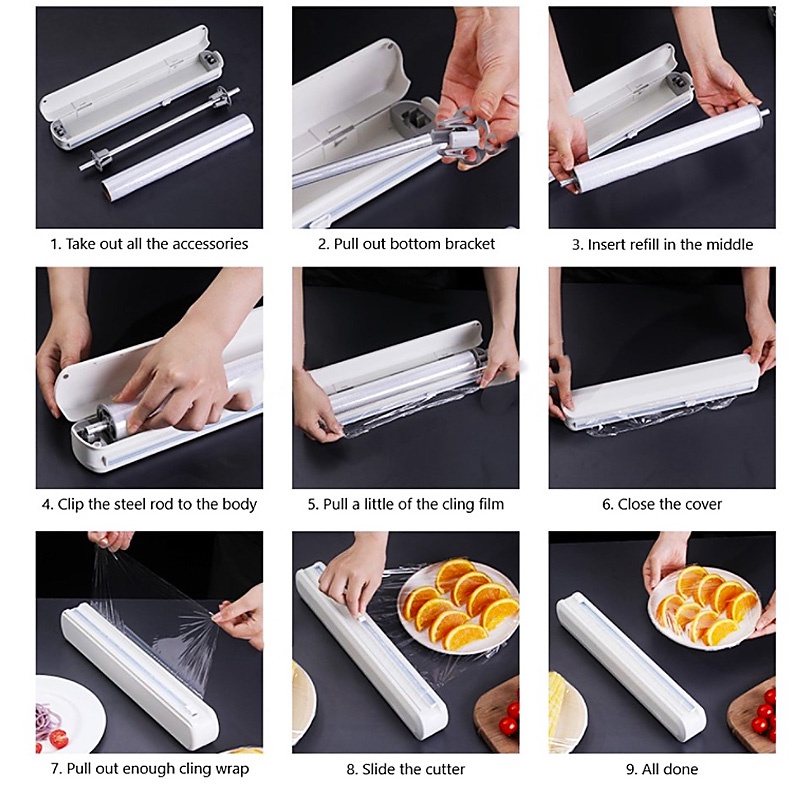 1. Take out all the accessories

2. Pull out bottom bracket

3. Insert refill in the middle

4. Clip the steel rod to the body

5. Pull a little of the cling film

6. Close the cover

7. Pull out enough cling wrap

8. Slide the cutter

9. All done