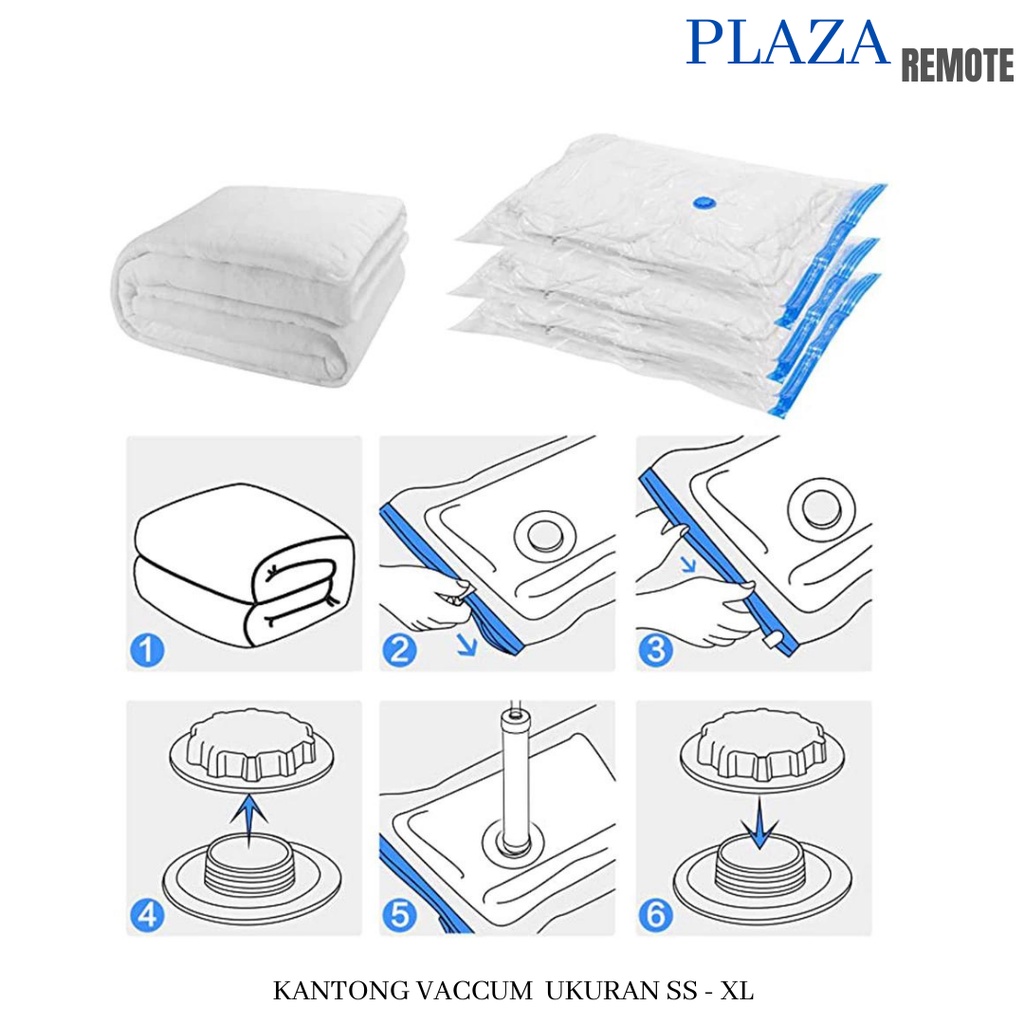 PLAZA REMOTE

1

2

3

4

5

6

KANTONG VACCUM UKURAN SS - XL