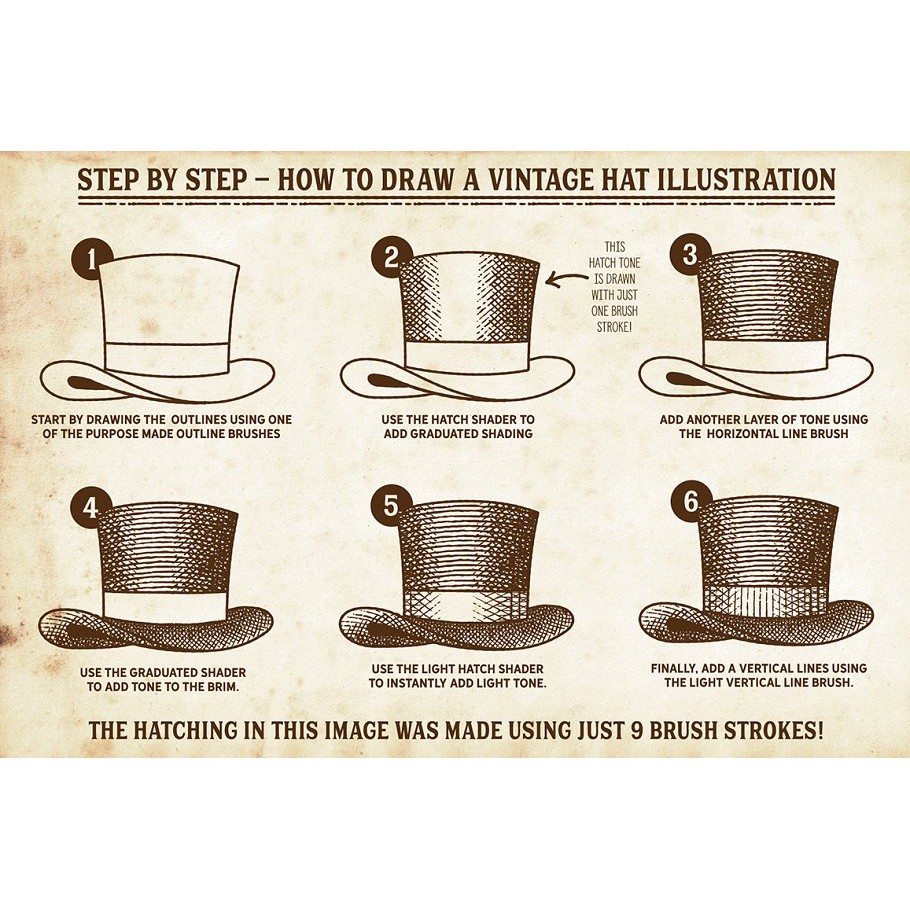 STEP BY STEP – HOW TO DRAW A VINTAGE HAT ILLUSTRATION

1

START BY DRAWING THE OUTLINES USING ONE OF THE PURPOSE MADE OUTLINE BRUSHES

2

THIS HATCH TONE IS DRAWN WITH JUST ONE BRUSH STROKE!

USE THE HATCH SHADER TO ADD GRADUATED SHADING

3

ADD ANOTHER LAYER OF TONE USING THE HORIZONTAL LINE BRUSH

4

USE THE GRADUATED SHADER TO ADD TONE TO THE BRIM.

5

USE THE LIGHT HATCH SHADER TO INSTANTLY ADD LIGHT TONE.

6

FINALLY, ADD A VERTICAL LINES USING THE LIGHT VERTICAL LINE BRUSH.

THE HATCHING IN THIS IMAGE WAS MADE USING JUST 9 BRUSH STROKES!