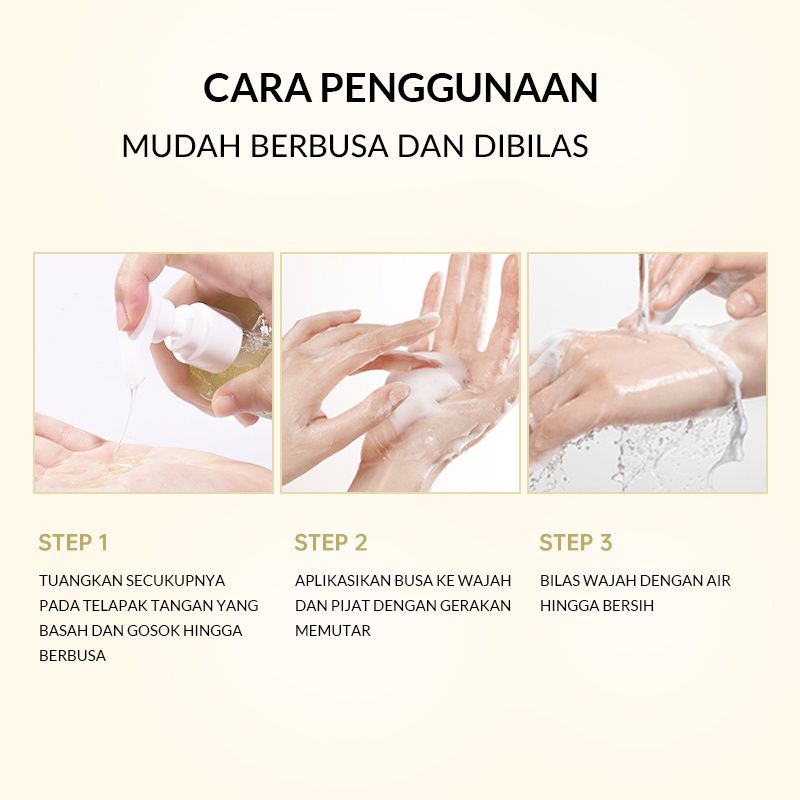 CARA PENGGUNAAN

MUDAH BERBUSA DAN DIBILAS

STEP 1

TUANGKAN SECUKUPNYA PADA TELAPAK TANGAN YANG BASAH DAN GOSOK HINGGA BERBUSA

STEP 2

APLIKASIKAN BUSA KE WAJAH DAN PIJAT DENGAN GERAKAN MEMUTAR

STEP 3

BILAS WAJAH DENGAN AIR HINGGA BERSIH