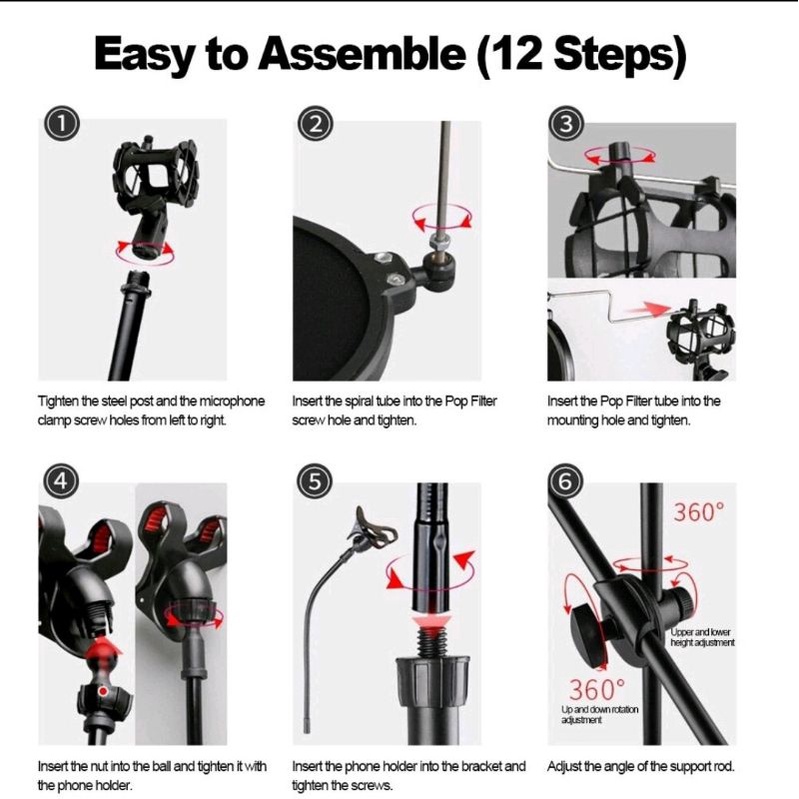 Easy to Assemble (12 Steps)

①

Tighten the steel post and the microphone clamp screw holes from left to right.

②

Insert the spiral tube into the Pop Filter screw hole and tighten.

③

Insert the Pop Filter tube into the mounting hole and tighten.

④

Insert the nut into the ball and tighten it with the phone holder.

⑤

Insert the phone holder into the bracket and tighten the screws.

⑥

360°

Upper and lower height adjustment

360°

Up and down rotation adjustment

Adjust the angle of the support rod.