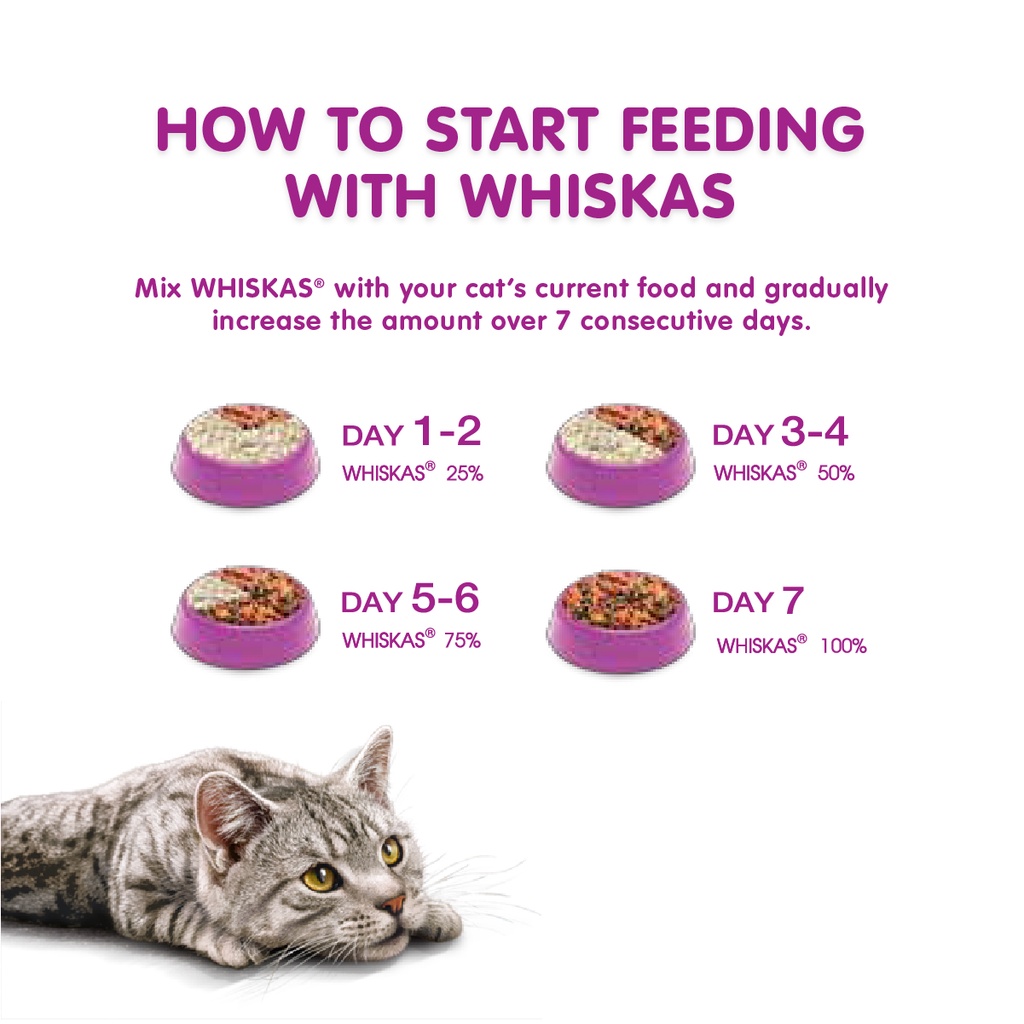 HOW TO START FEEDING WITH WHISKAS

Mix WHISKAS® with your cat's current food and gradually increase the amount over 7 consecutive days.

DAY 1-2
WHISKAS® 25%

DAY 3-4
WHISKAS® 50%

DAY 5-6
WHISKAS® 75%

DAY 7
WHISKAS® 100%