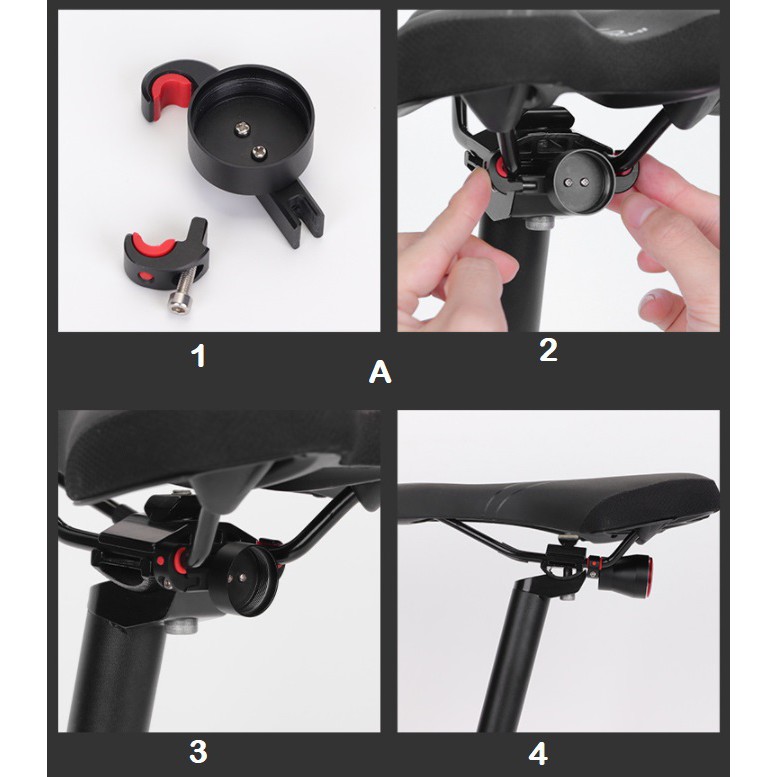 1

2

A

3

4