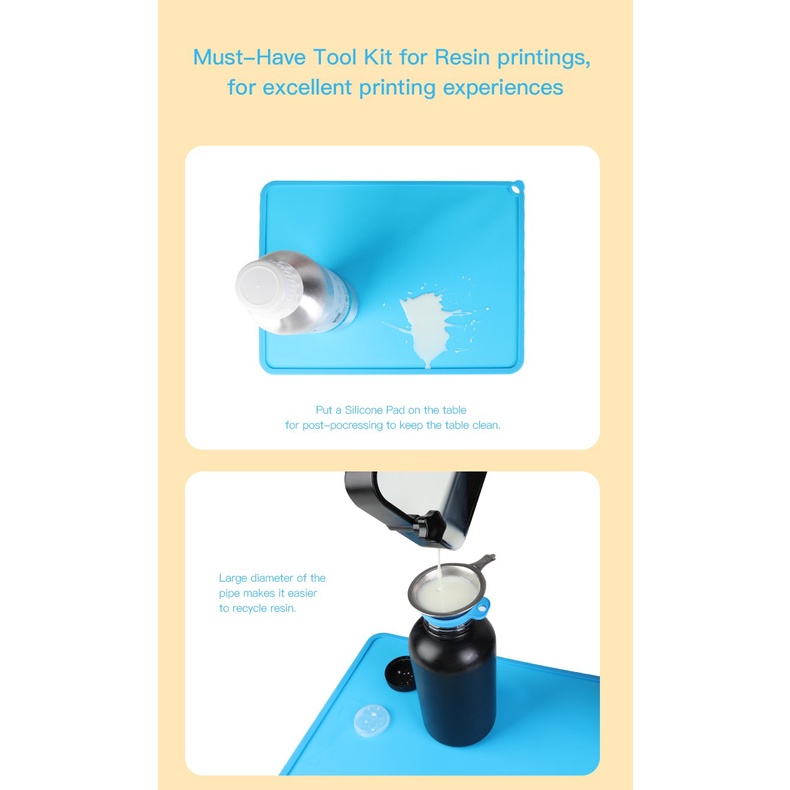 Must–Have Tool Kit for Resin printings,
for excellent printing experiences

Put a Silicone Pad on the table
for post–pocressing to keep the table clean.

Large diameter of the pipe makes it easier to recycle resin.