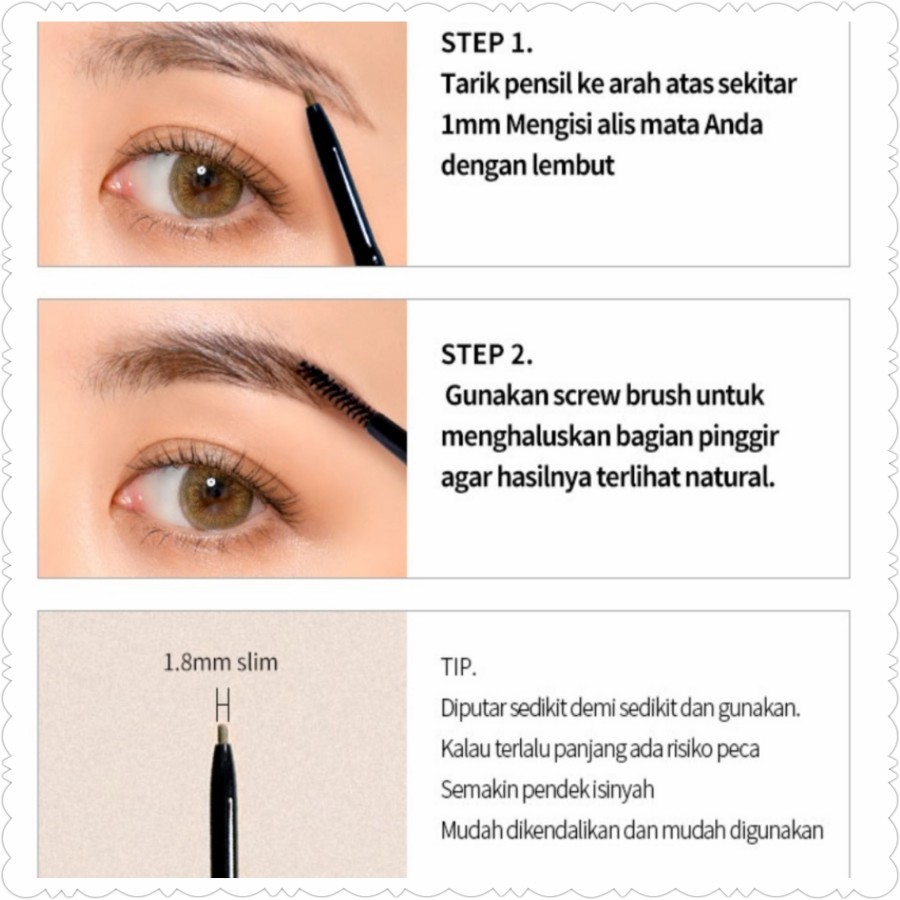 STEP 1.
Tarik pensil ke arah atas sekitar 1mm Mengisi alis mata Anda dengan lembut

STEP 2.
Gunakan screw brush untuk menghaluskan bagian pinggir agar hasilnya terlihat natural.

1.8mm slim

TIP.
Diputar sedikit demi sedikit dan gunakan.
Kalau terlalu panjang ada risiko peca
Semakin pendek isinyah
Mudah dikendalikan dan mudah digunakan