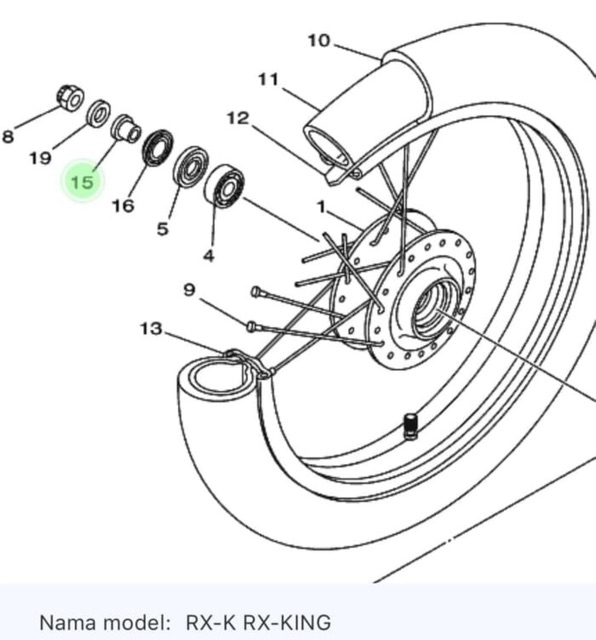 10
11
12
8
19
15
16
5
4
1
9
13

Nama model: RX-K RX-KING