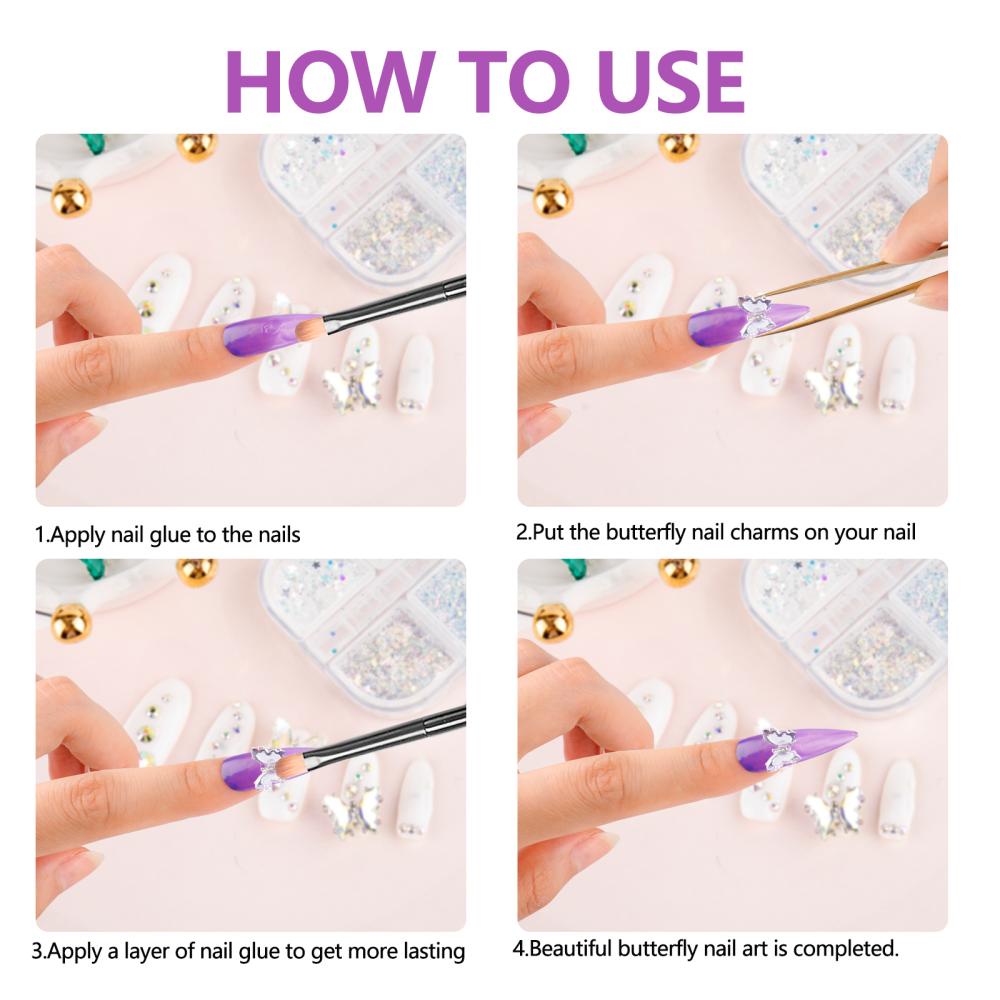 HOW TO USE

1.Apply nail glue to the nails

2.Put the butterfly nail charms on your nail

3.Apply a layer of nail glue to get more lasting

4.Beautiful butterfly nail art is completed.