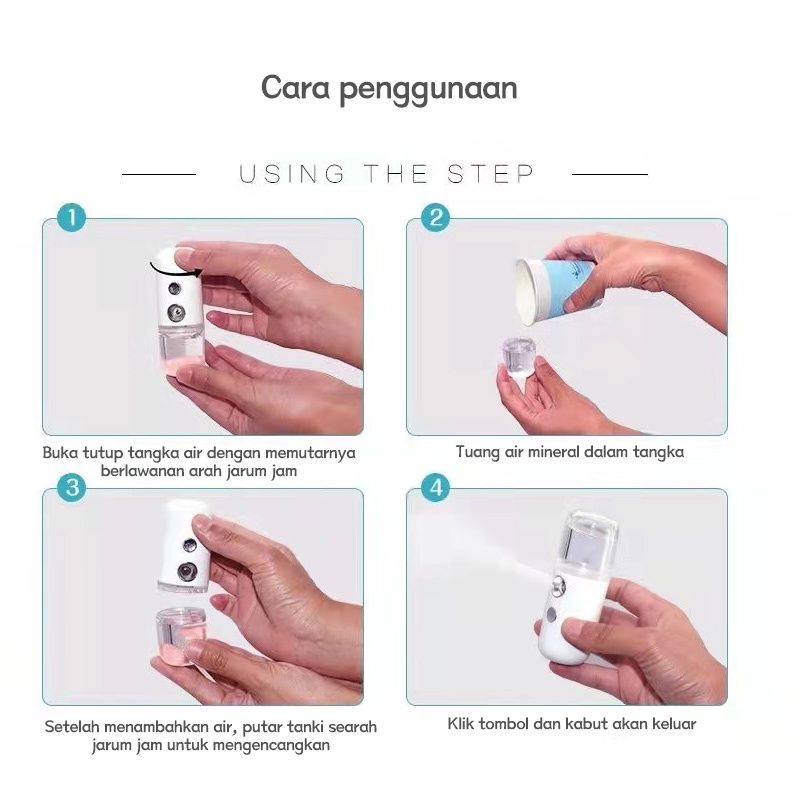 Cara penggunaan

USING THE STEP

1

Buka tutup tangka air dengan memutarnya berlawanan arah jarum jam

2

Tuang air mineral dalam tangka

3

Setelah menambahkan air, putar tanki searah jarum jam untuk mengencangkan

4

Klik tombol dan kabut akan keluar