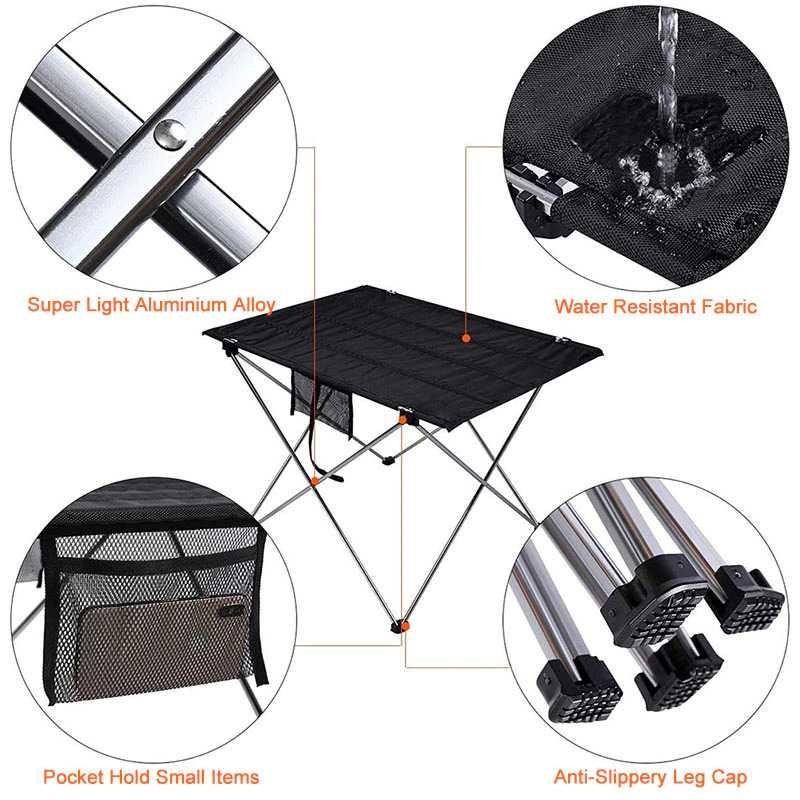 Super Light Aluminium Alloy

Water Resistant Fabric

Pocket Hold Small Items

Anti-Slippery Leg Cap