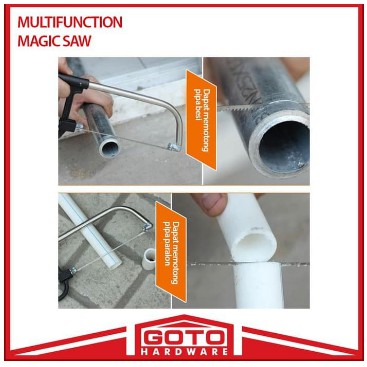 MULTIFUNCTION
MAGIC SAW

Dapat memotong pipa besi

Dapat memotong pipa paralon

GOTO
HARDWARE