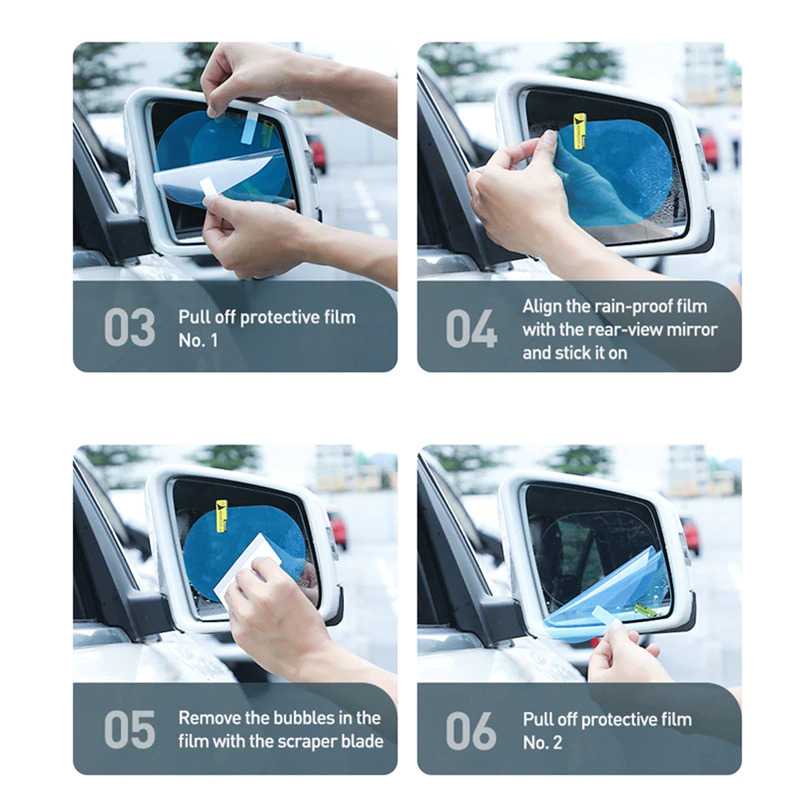 03 Pull off protective film No. 1

04 Align the rain-proof film with the rear-view mirror and stick it on

05 Remove the bubbles in the film with the scraper blade

06 Pull off protective film No. 2