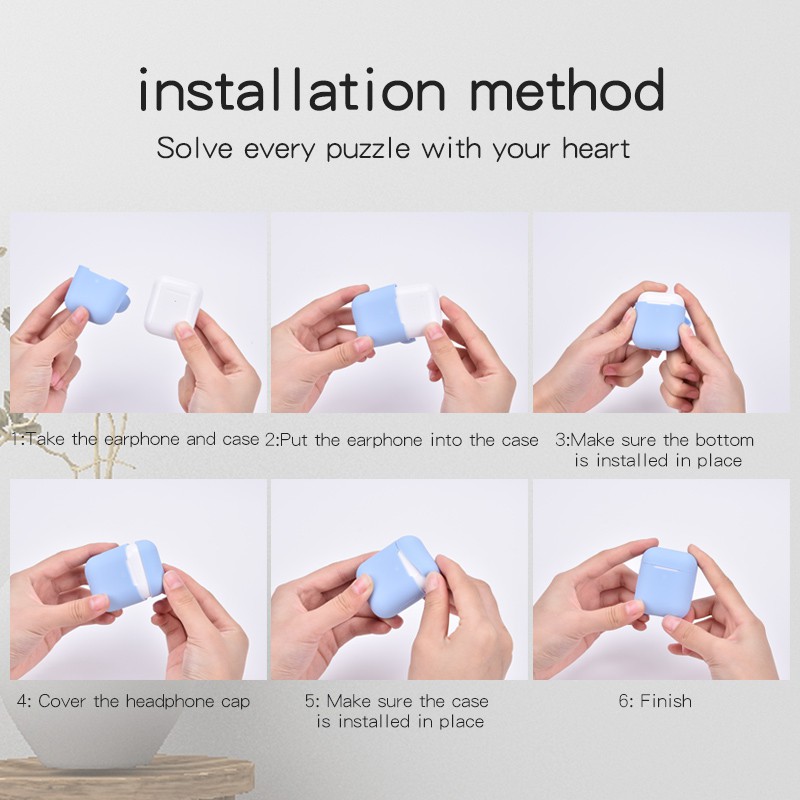 installation method

Solve every puzzle with your heart

1:Take the earphone and case

2:Put the earphone into the case

3:Make sure the bottom is installed in place

4: Cover the headphone cap

5: Make sure the case is installed in place

6: Finish