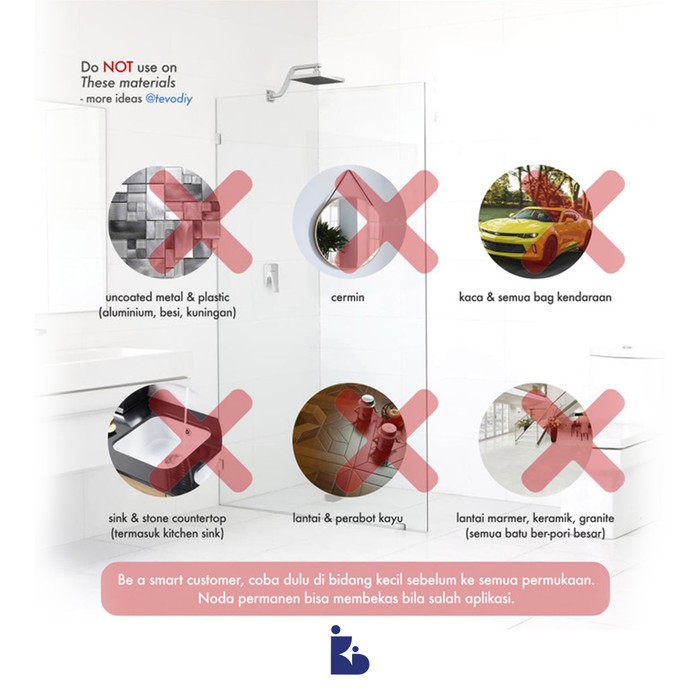 Do NOT use on
These materials
- more ideas @tevodiy

uncoated metal & plastic
(aluminium, besi, kuningan)

cermin

kaca & semua bag kendaraan

sink & stone countertop
(termasuk kitchen sink)

lantai & perabot kayu

lantai marmer, keramik, granite
(semua batu ber-pori besar)

Be a smart customer, coba dulu di bidang kecil sebelum ke semua permukaan.
Noda permanen bisa membekas bila salah aplikasi.