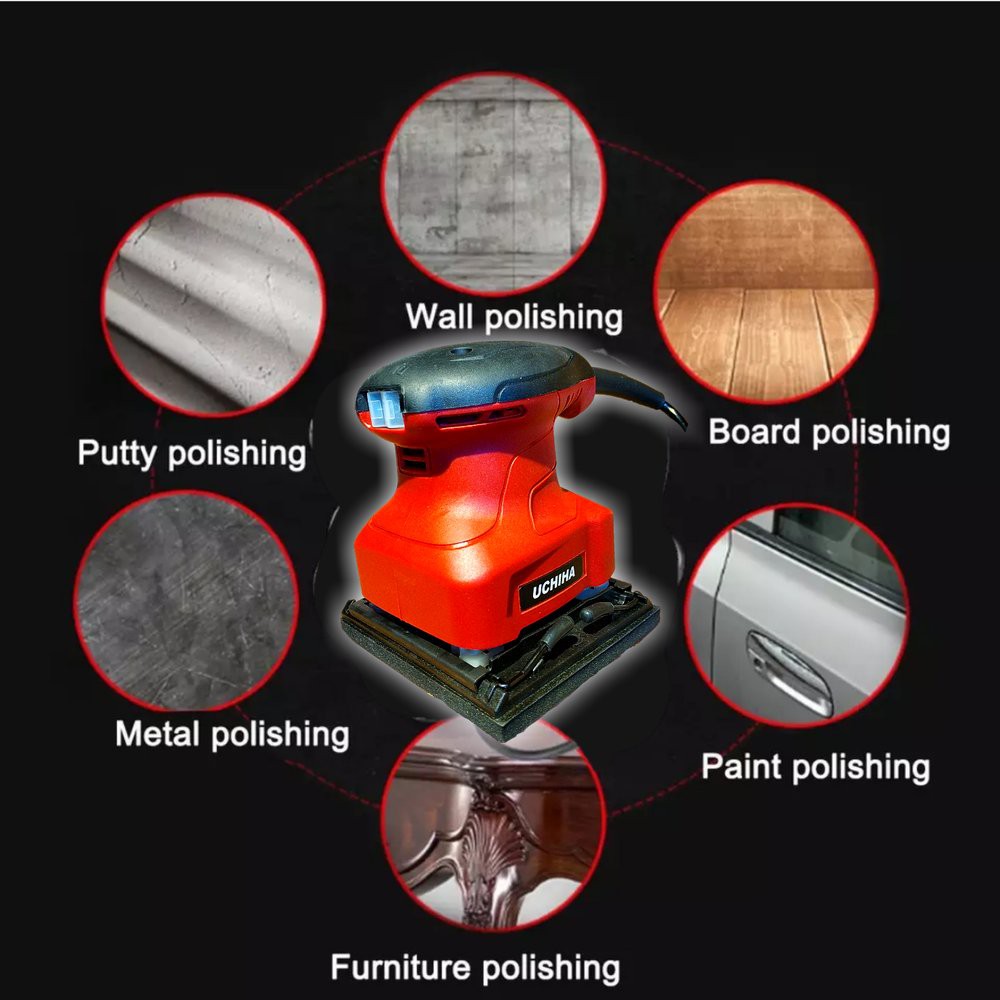 Wall polishing

Putty polishing

Board polishing

UCHIHA

Metal polishing

Paint polishing

Furniture polishing