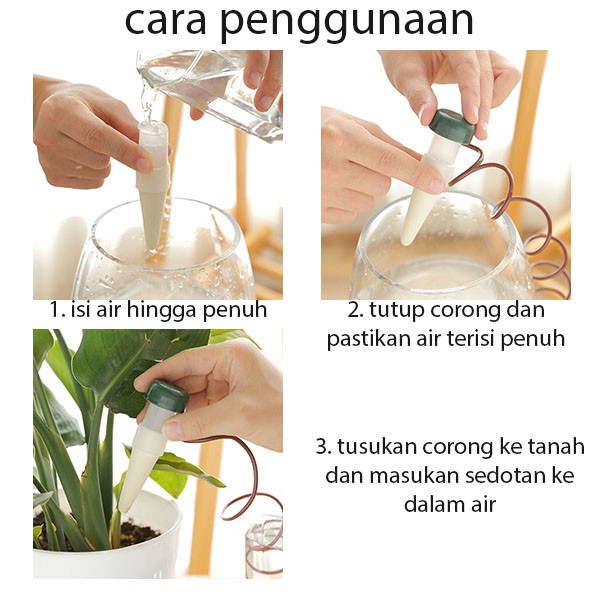 cara penggunaan

1. isi air hingga penuh

2. tutup corong dan pastikan air terisi penuh

3. tusukan corong ke tanah dan masukan sedotan ke dalam air