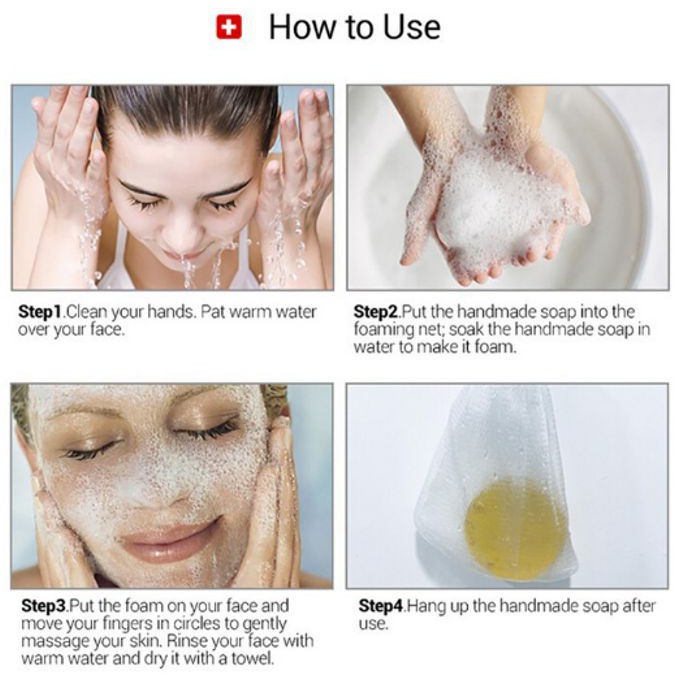 How to Use

Step1.Clean your hands. Pat warm water over your face.

Step2.Put the handmade soap into the foaming net; soak the handmade soap in water to make it foam.

Step3.Put the foam on your face and move your fingers in circles to gently massage your skin. Rinse your face with warm water and dry it with a towel.

Step4.Hang up the handmade soap after use.