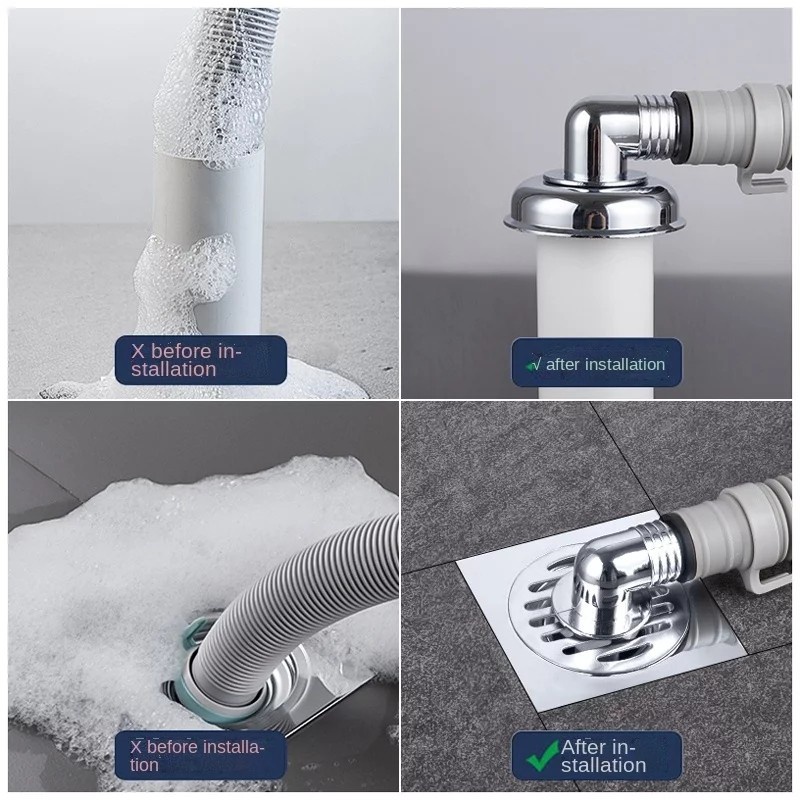 X before installation

√ after installation

X before installation

After installation