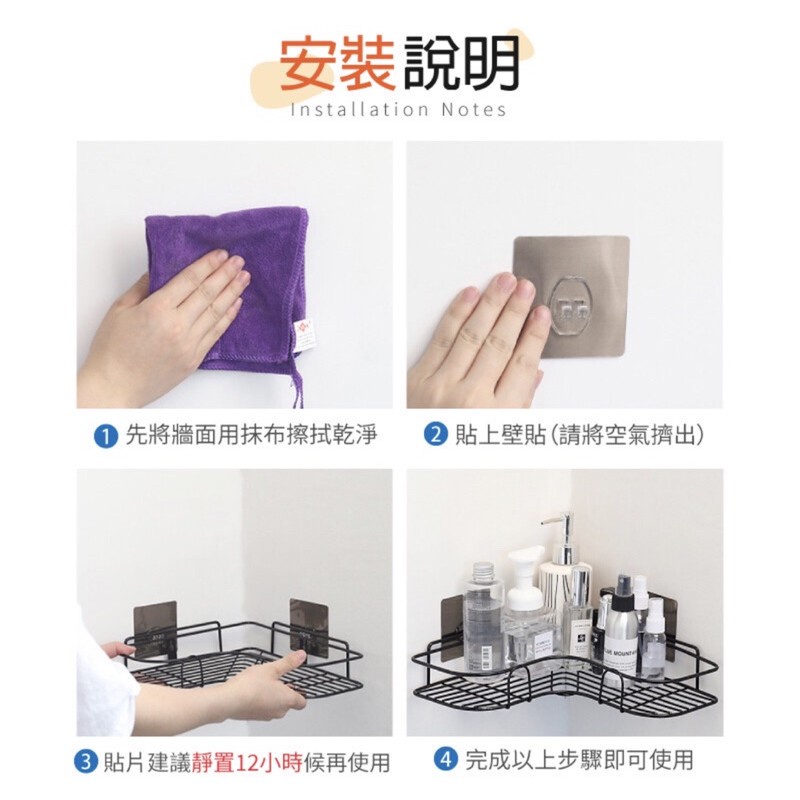 安裝說明
Installation Notes

1 先將牆面用抹布擦拭乾淨

2 貼上壁貼(請將空氣擠出)

3 貼片建議靜置12小時候再使用

4 完成以上步驟即可使用