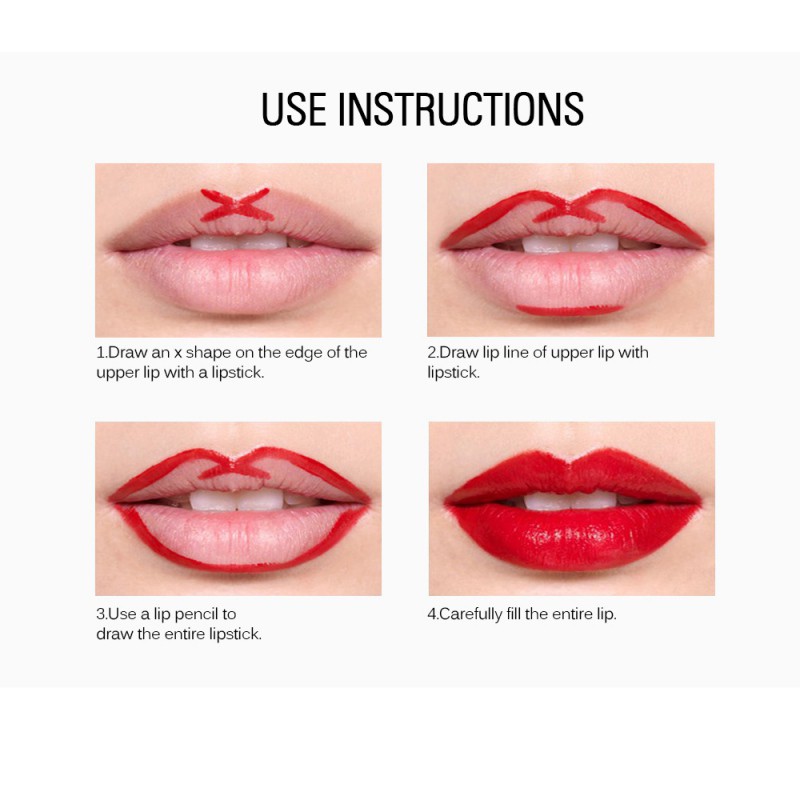 USE INSTRUCTIONS

1.Draw an x shape on the edge of the upper lip with a lipstick.

2.Draw lip line of upper lip with lipstick.

3.Use a lip pencil to draw the entire lipstick.

4.Carefully fill the entire lip.