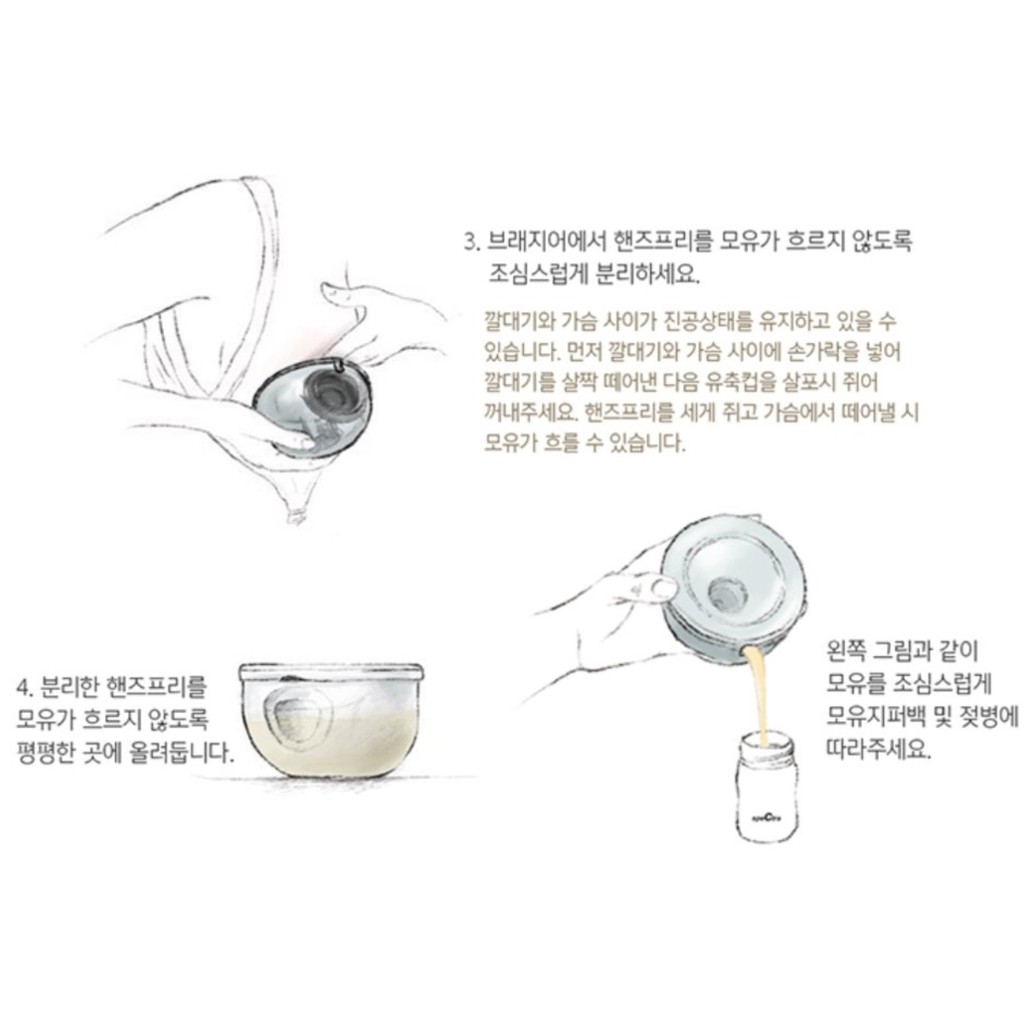 3. 브래지어에서 핸즈프리를 모유가 흐르지 않도록 조심스럽게 분리하세요.

깔대기와 가슴 사이가 진공상태를 유지하고 있을 수 있습니다. 먼저 깔대기와 가슴 사이에 손가락을 넣어 깔대기를 살짝 떼어낸 다음 유축컵을 살포시 쥐어 꺼내주세요. 핸즈프리를 세게 쥐고 가슴에서 떼어낼 시 모유가 흐를 수 있습니다.

4. 분리한 핸즈프리를 모유가 흐르지 않도록 평평한 곳에 올려둡니다.

왼쪽 그림과 같이 모유를 조심스럽게 모유지퍼백 및 젖병에 따라주세요.

spectra