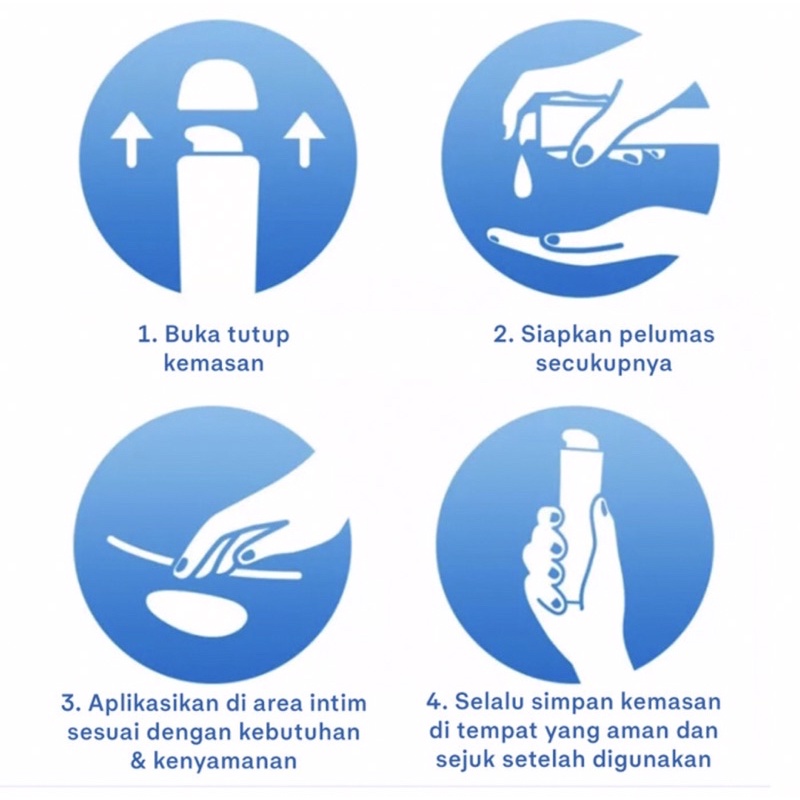 1. Buka tutup kemasan

2. Siapkan pelumas secukupnya

3. Aplikasikan di area intim sesuai dengan kebutuhan & kenyamanan

4. Selalu simpan kemasan di tempat yang aman dan sejuk setelah digunakan